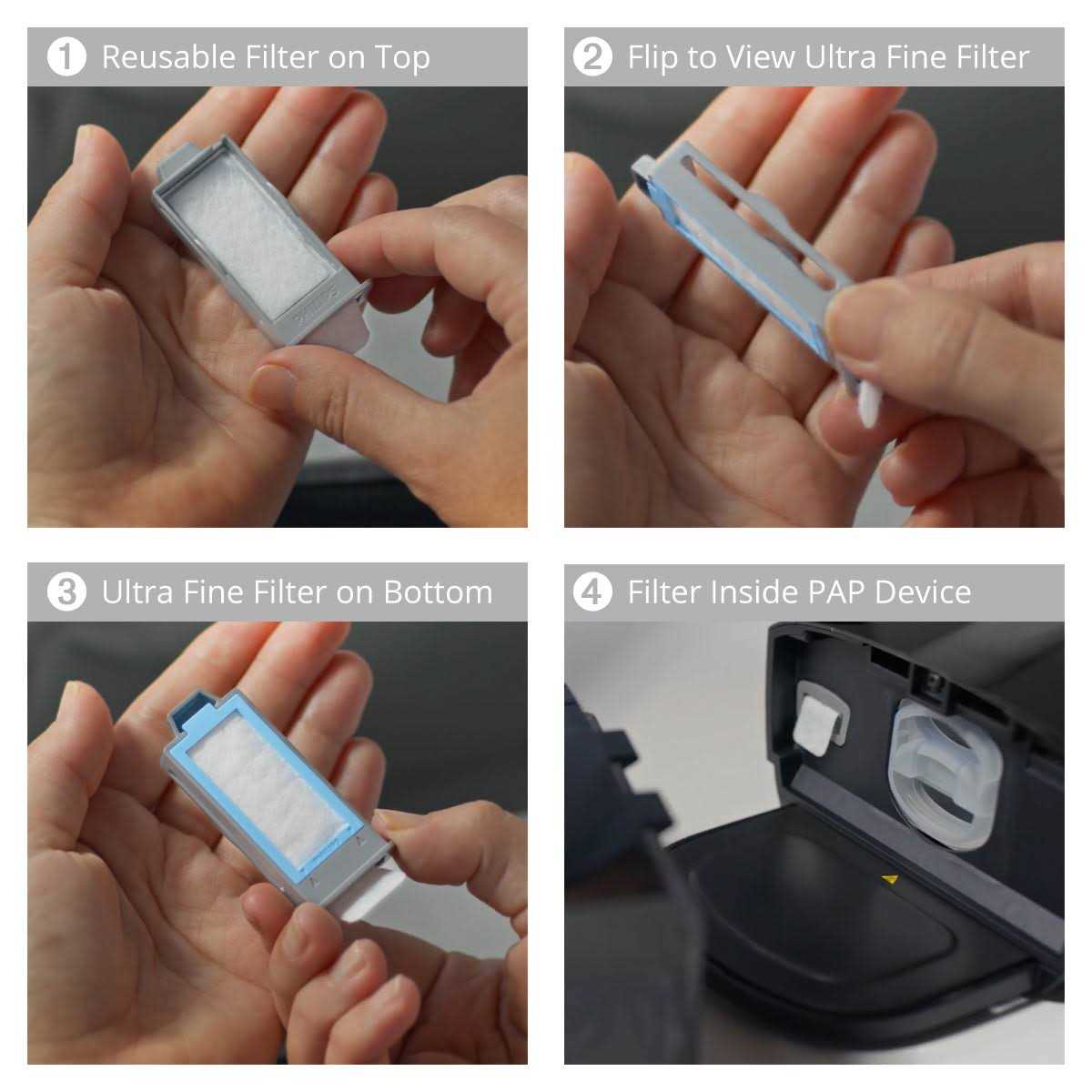 1 Reusable Filter on Top

2 Flip to View Ultra Fine Filter

3 Ultra Fine Filter on Bottom

4 Filter Inside PAP Device