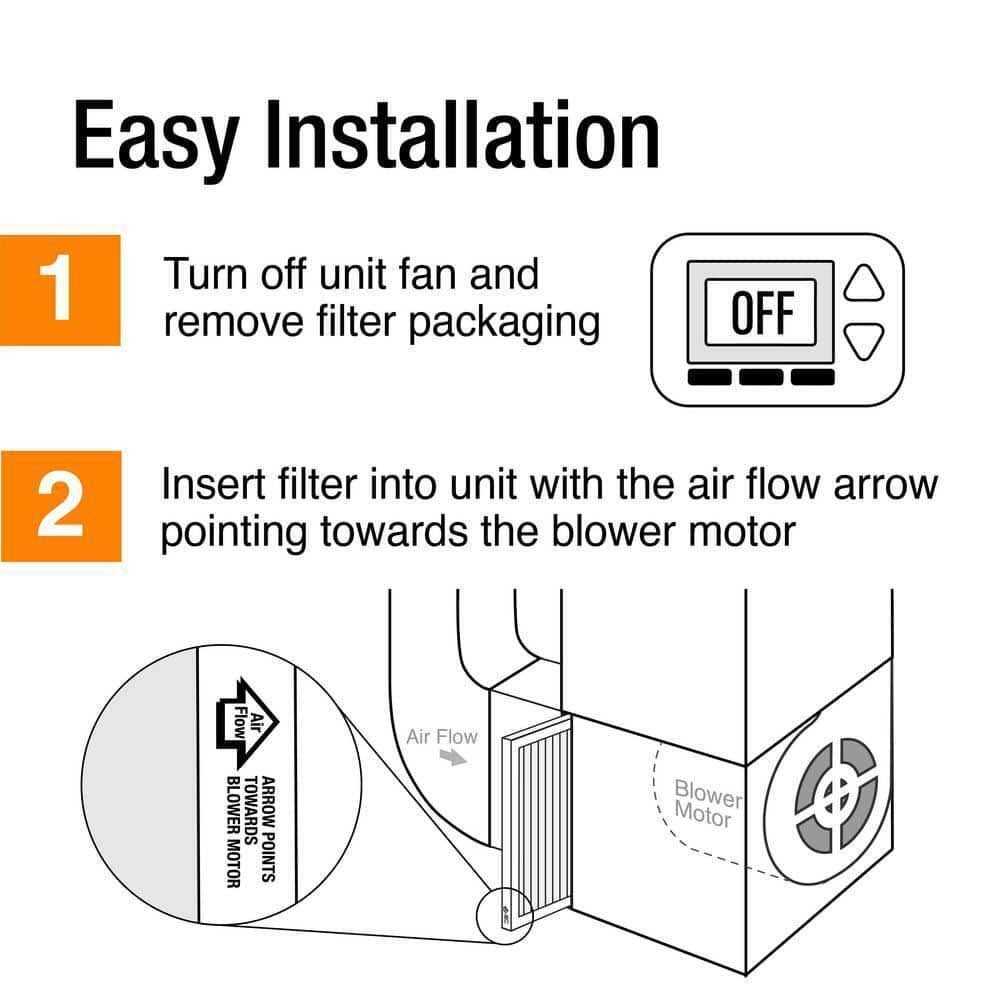 Easy Installation

1

Turn off unit fan and remove filter packaging

OFF

2

Insert filter into unit with the air flow arrow pointing towards the blower motor

Air Flow

ARROW POINTS TOWARDS BLOWER MOTOR

Air Flow

Blower Motor