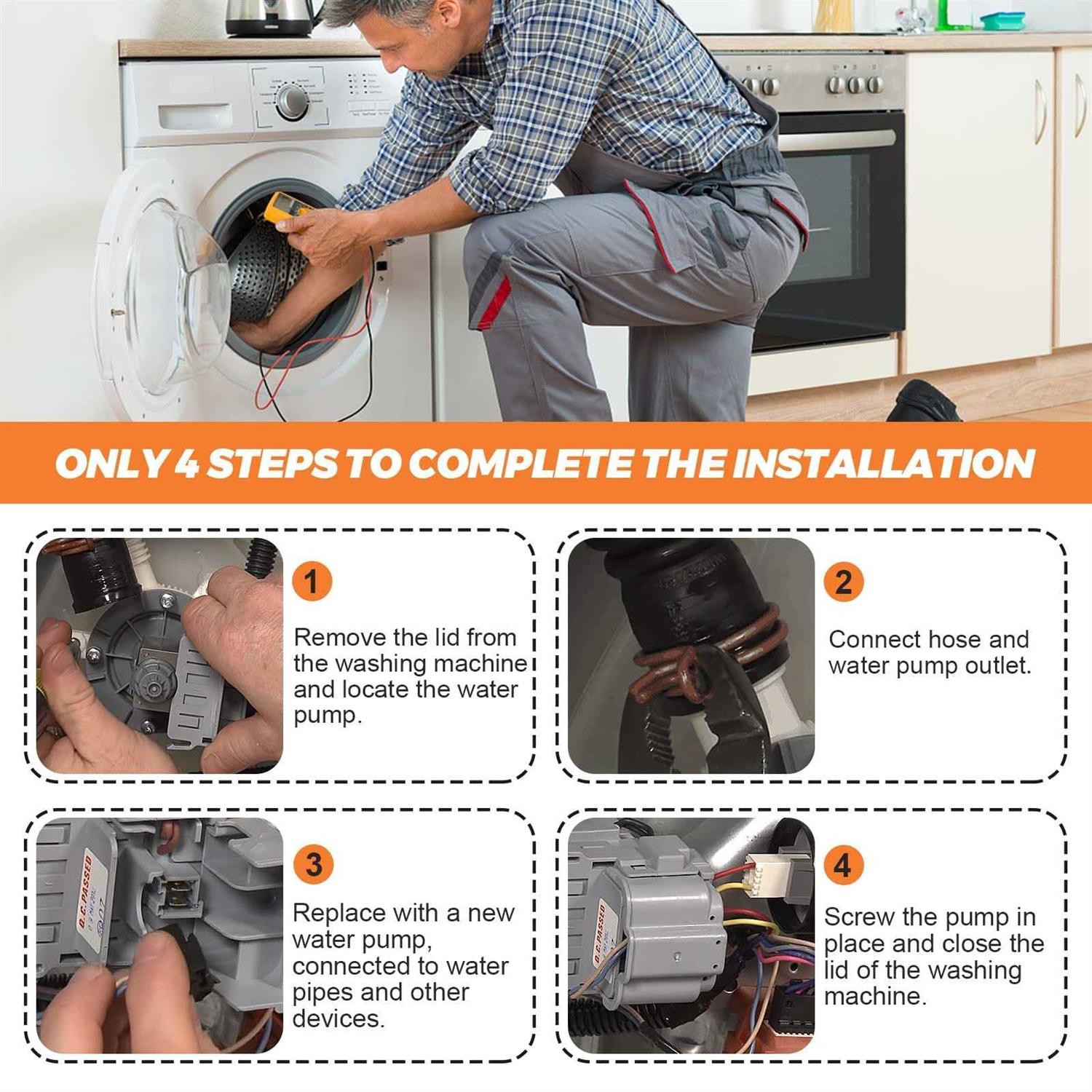 ONLY 4 STEPS TO COMPLETE THE INSTALLATION

1

Remove the lid from the washing machine and locate the water pump.

2

Connect hose and water pump outlet.

Q.C.PASSED

3

Replace with a new water pump, connected to water pipes and other devices.

Q.C.PASSED

4

Screw the pump in place and close the lid of the washing machine.