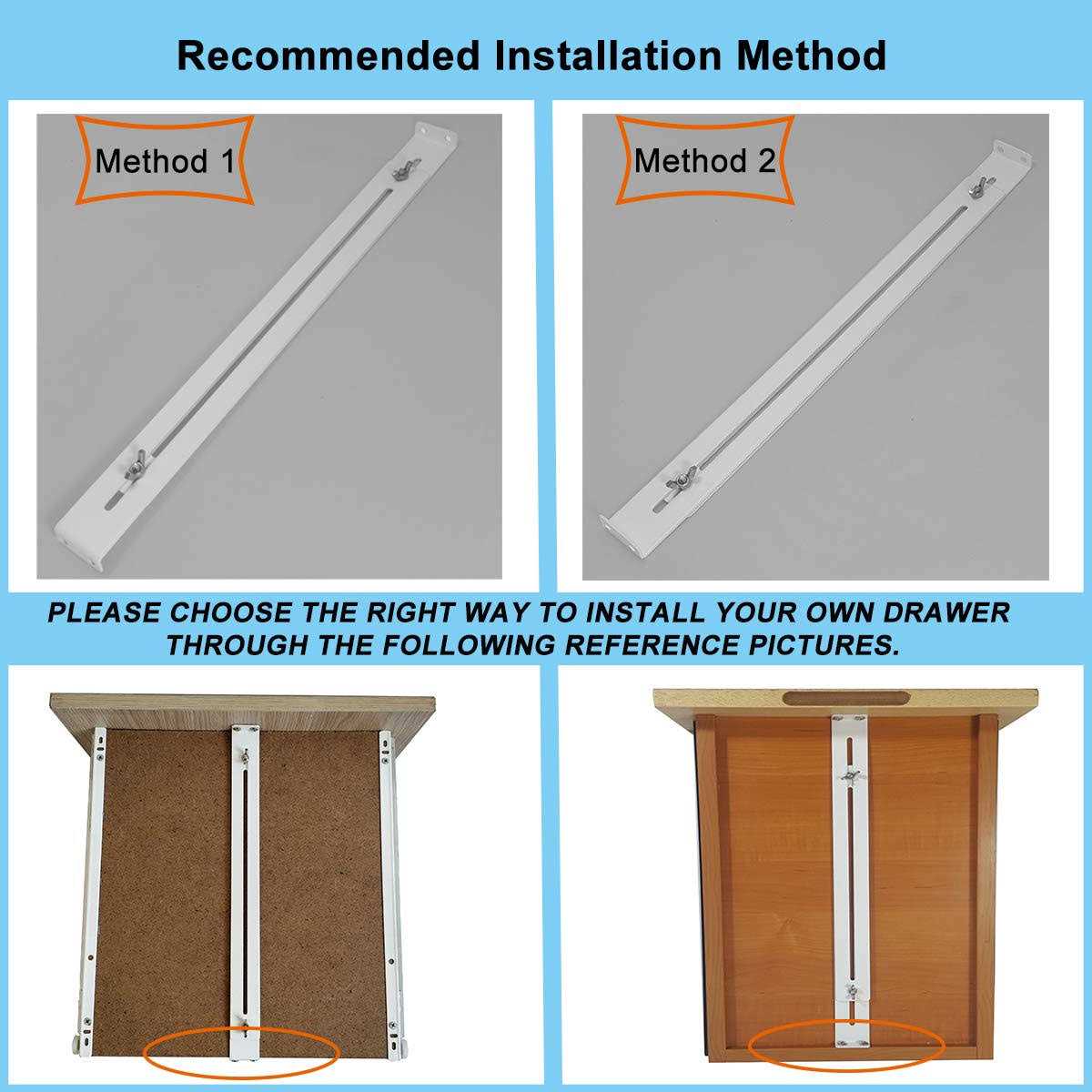 Recommended Installation Method

Method 1

Method 2

PLEASE CHOOSE THE RIGHT WAY TO INSTALL YOUR OWN DRAWER THROUGH THE FOLLOWING REFERENCE PICTURES.