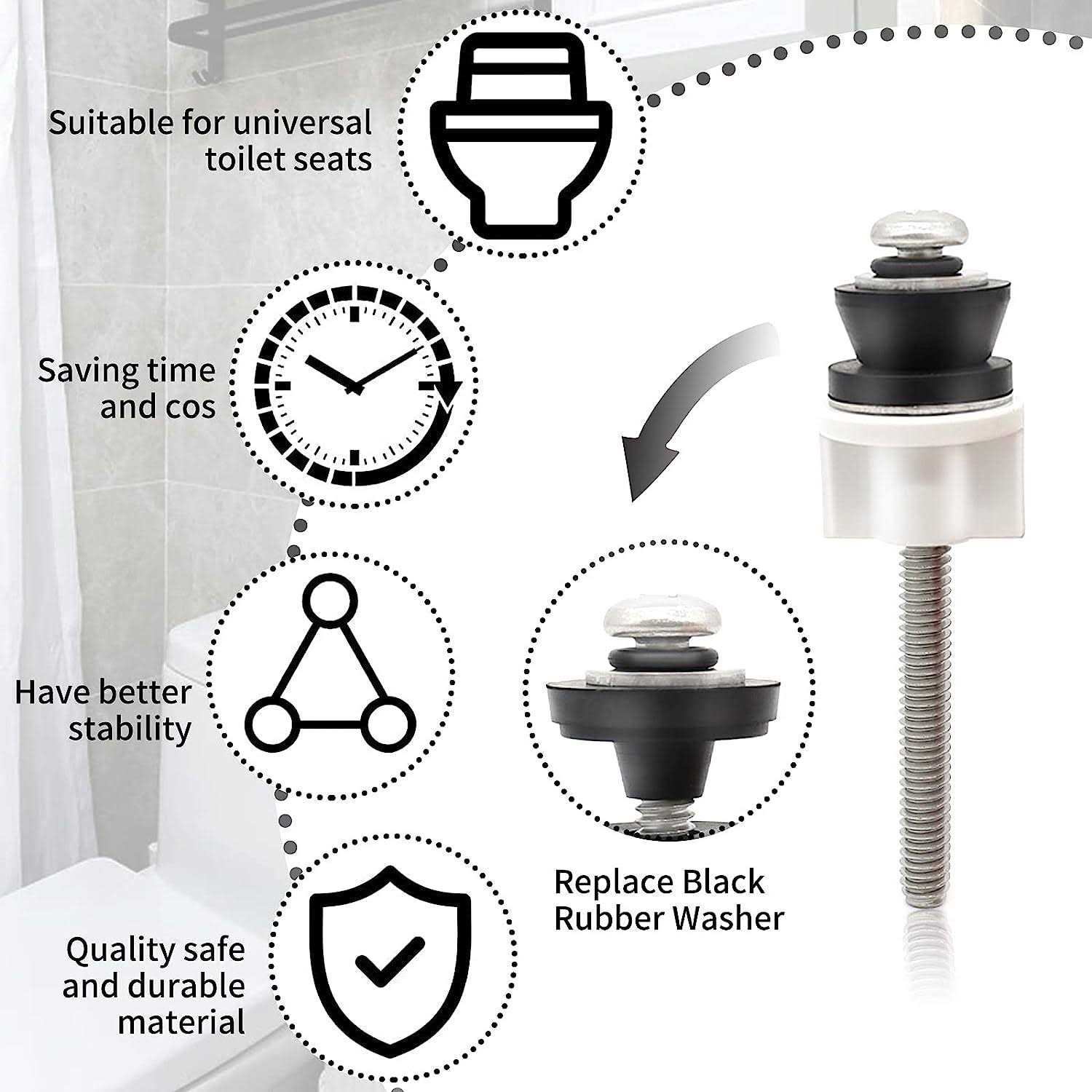 Suitable for universal toilet seats

Saving time and cos

Have better stability

Quality safe and durable material

Replace Black Rubber Washer