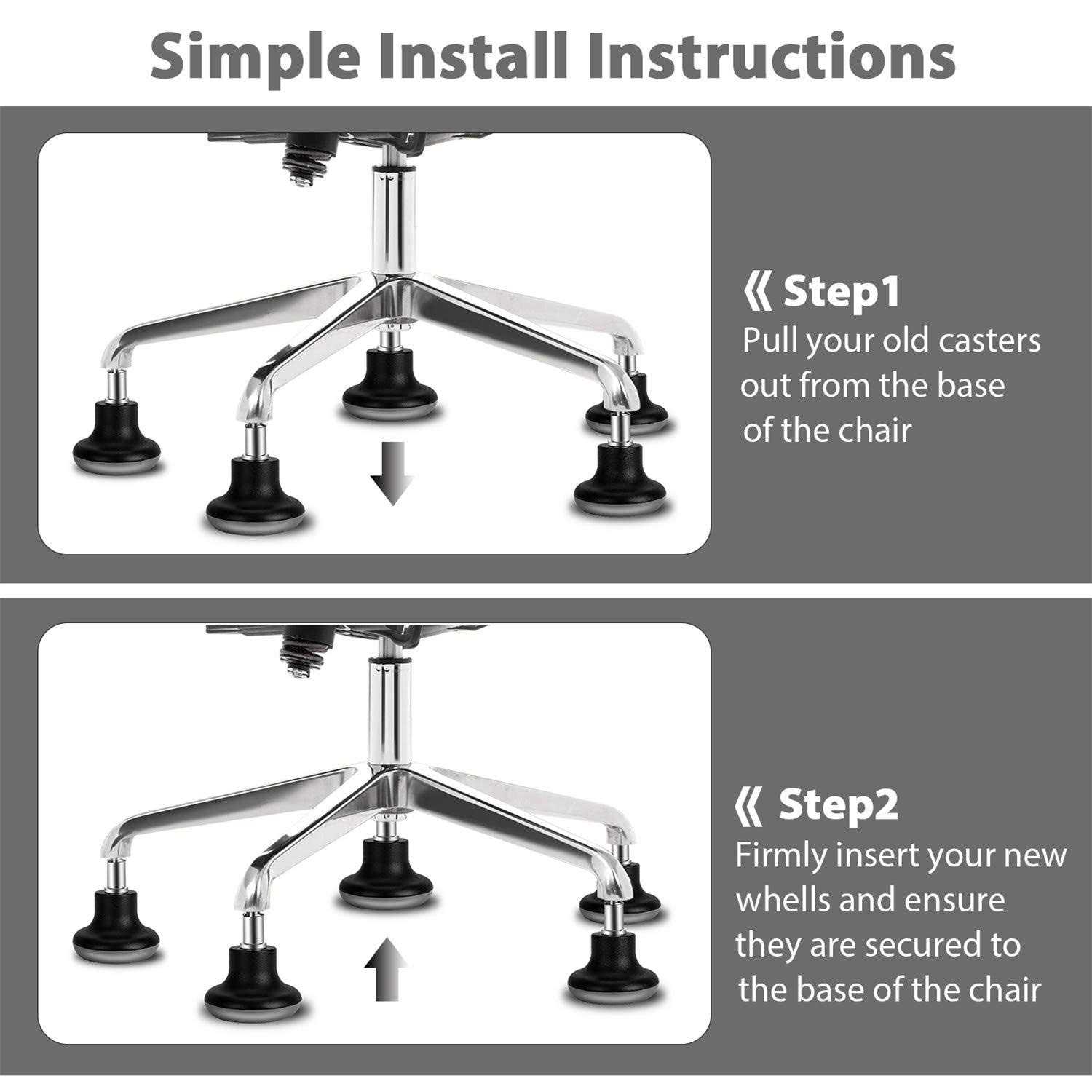 Simple Install Instructions

《 Step1
Pull your old casters out from the base of the chair

《 Step2
Firmly insert your new whells and ensure they are secured to the base of the chair