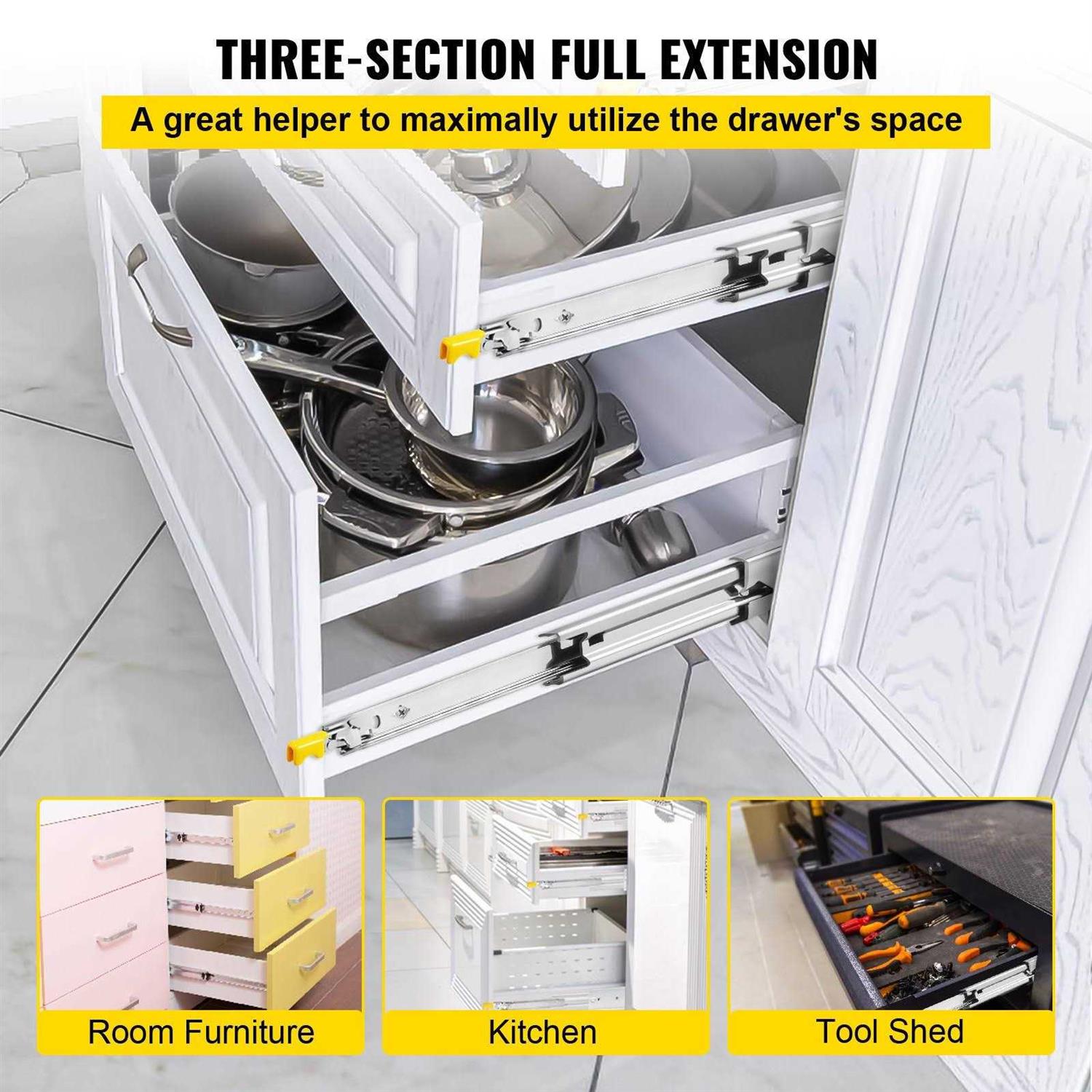 THREE-SECTION FULL EXTENSION

A great helper to maximally utilize the drawer's space

Room Furniture

Kitchen

Tool Shed