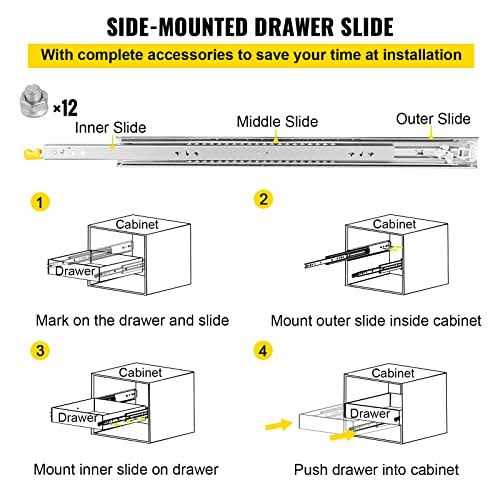 SIDE-MOUNTED DRAWER SLIDE

With complete accessories to save your time at installation

×12

Inner Slide

Middle Slide

Outer Slide

1

Cabinet

Drawer

Mark on the drawer and slide

2

Cabinet

Mount outer slide inside cabinet

3

Cabinet

Drawer

Mount inner slide on drawer

4

Cabinet

Drawer

Push drawer into cabinet