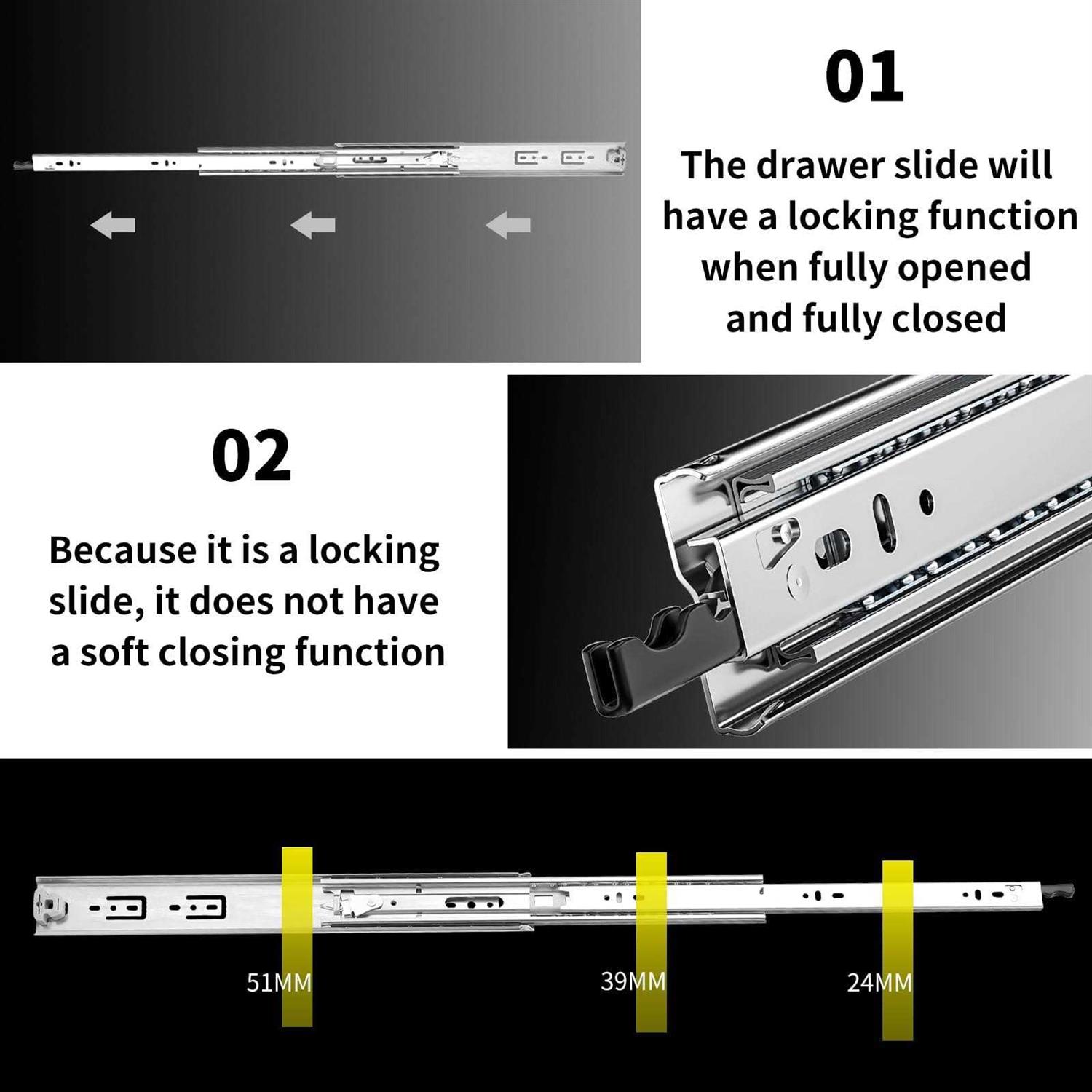 01

The drawer slide will have a locking function when fully opened and fully closed

02

Because it is a locking slide, it does not have a soft closing function

51MM

39MM

24MM