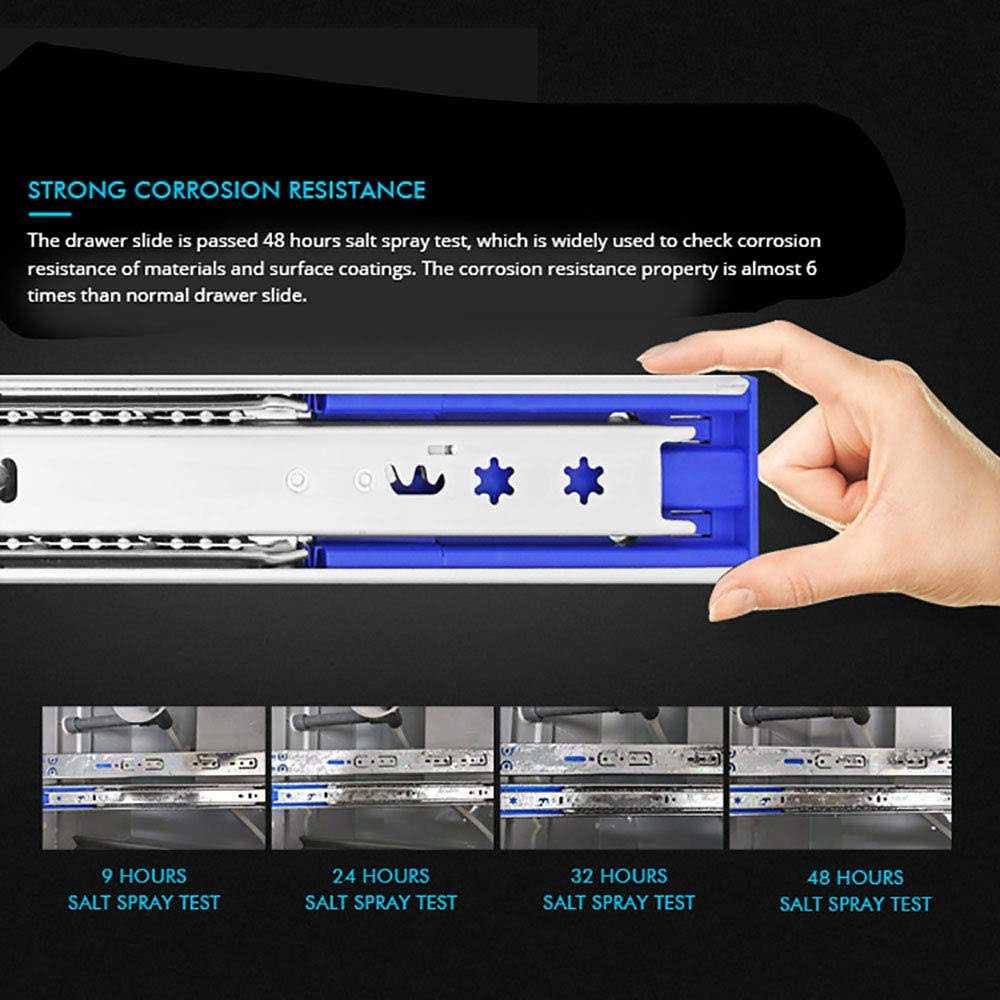 STRONG CORROSION RESISTANCE

The drawer slide is passed 48 hours salt spray test, which is widely used to check corrosion resistance of materials and surface coatings. The corrosion resistance property is almost 6 times than normal drawer slide.

9 HOURS SALT SPRAY TEST

24 HOURS SALT SPRAY TEST

32 HOURS SALT SPRAY TEST

48 HOURS SALT SPRAY TEST