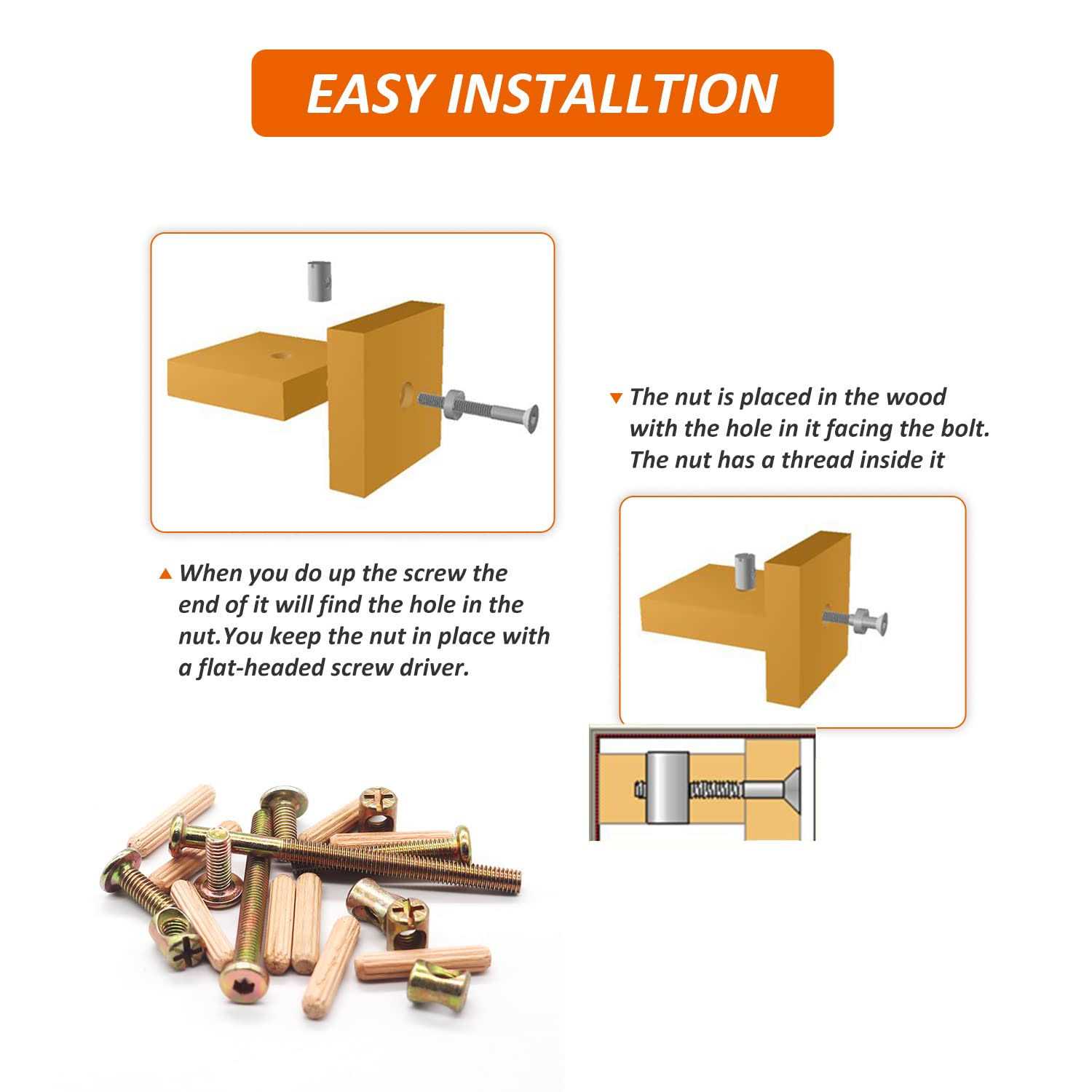 EASY INSTALLTION

▼ The nut is placed in the wood with the hole in it facing the bolt. The nut has a thread inside it

▲ When you do up the screw the end of it will find the hole in the nut.You keep the nut in place with a flat-headed screw driver.