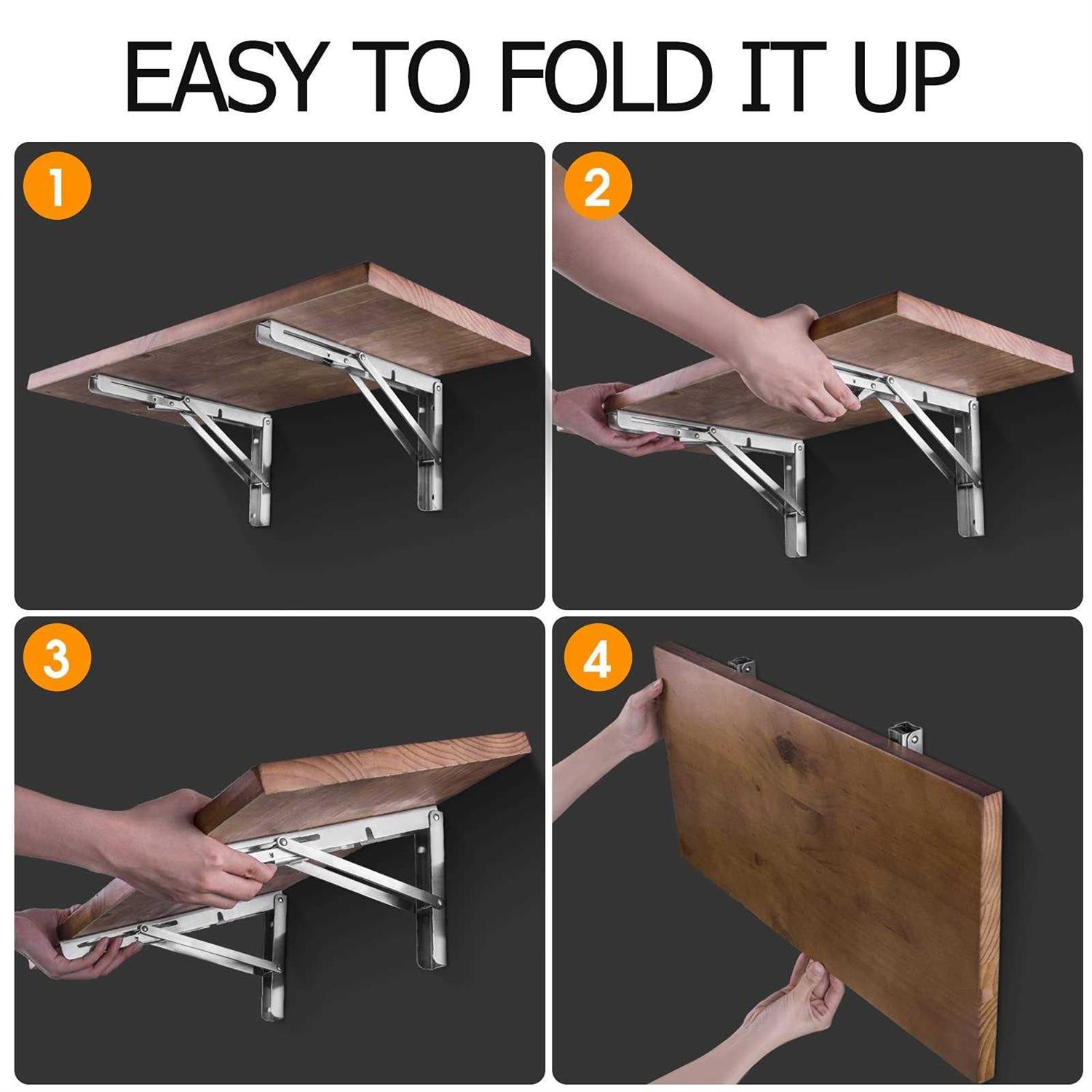 EASY TO FOLD IT UP

1

2

3

4