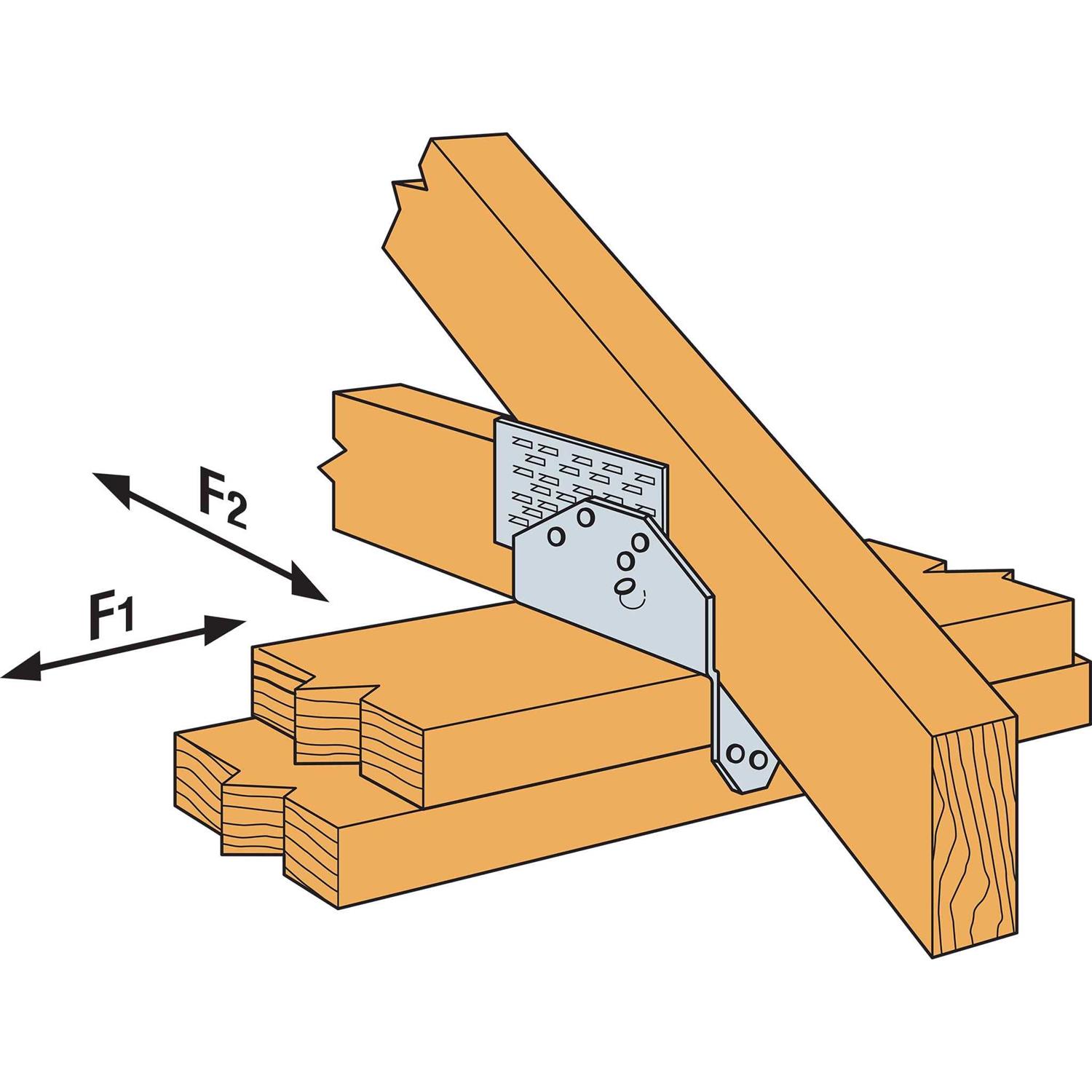 $F_2$

$F_1$