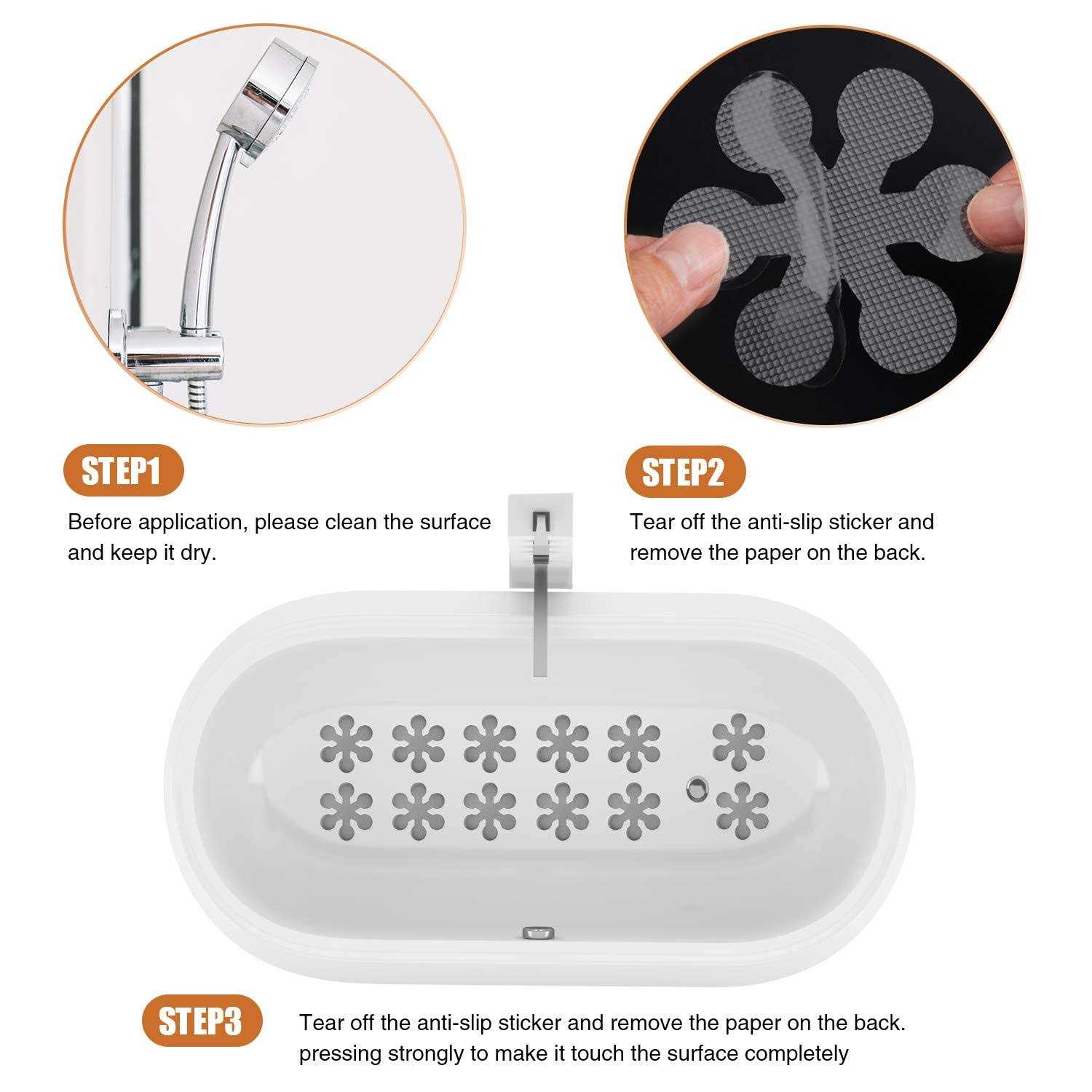 STEP1

Before application, please clean the surface and keep it dry.

STEP2

Tear off the anti-slip sticker and remove the paper on the back.

STEP3

Tear off the anti-slip sticker and remove the paper on the back. pressing strongly to make it touch the surface completely