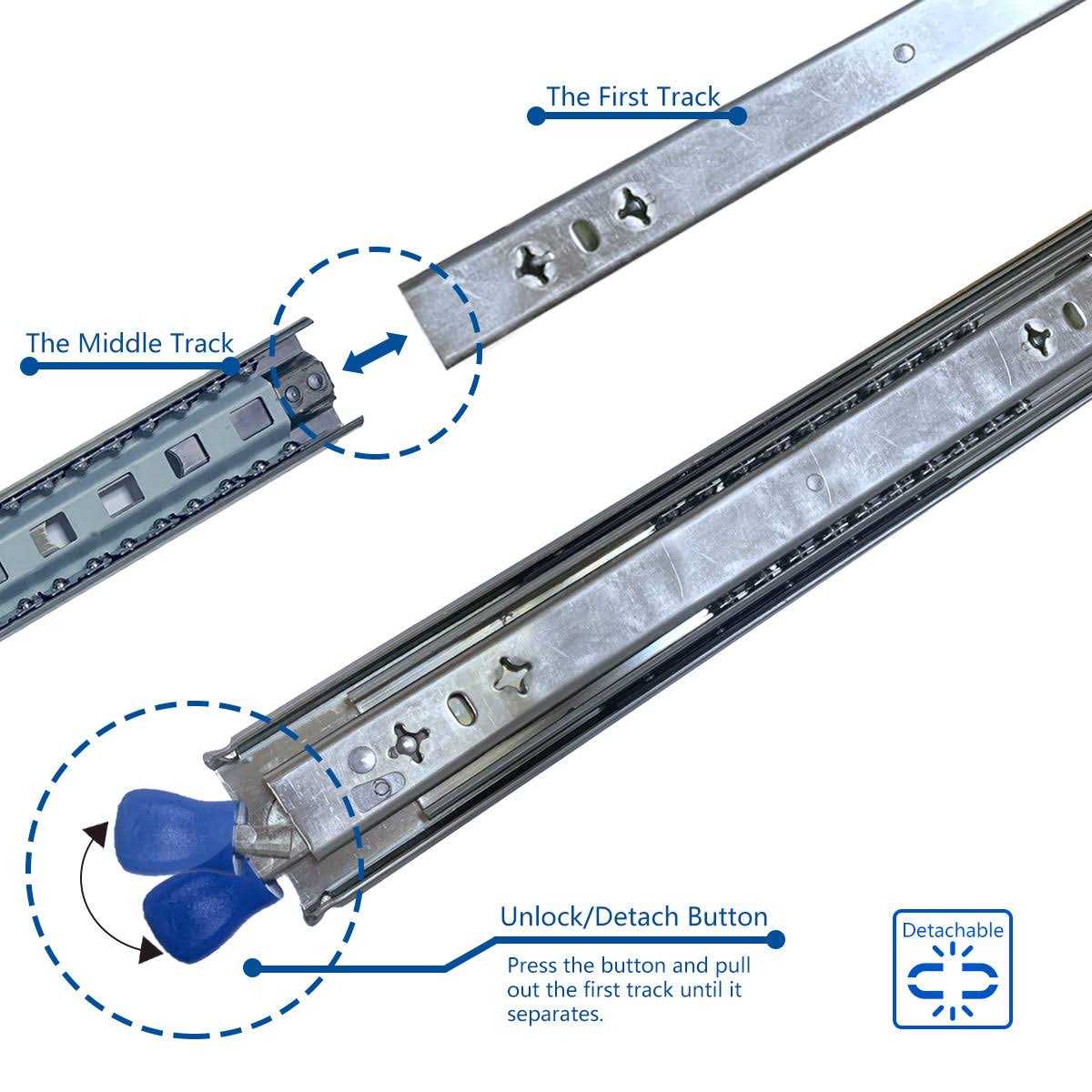 The First Track

The Middle Track

Unlock/Detach Button

Press the button and pull out the first track until it separates.

Detachable