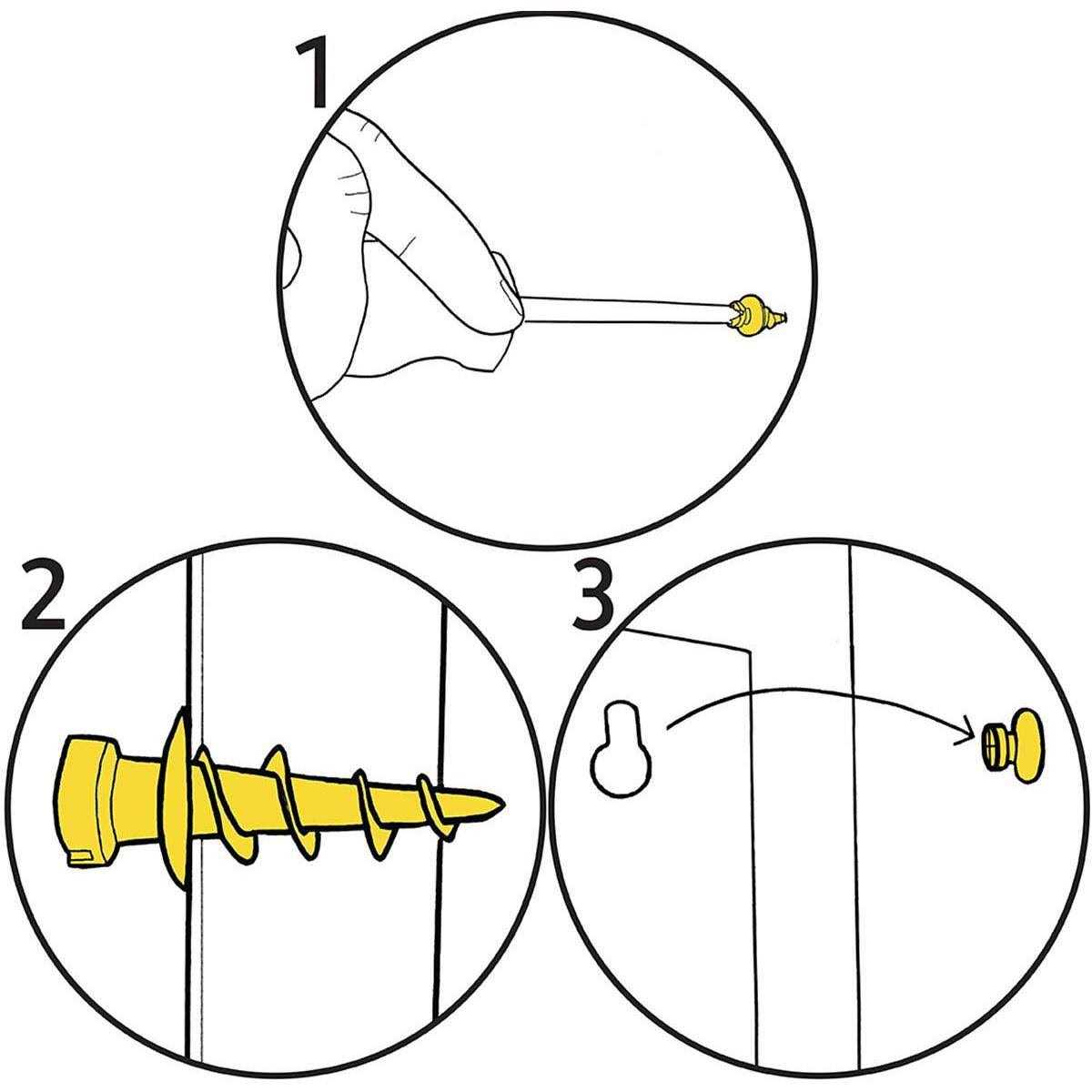 1

2

3