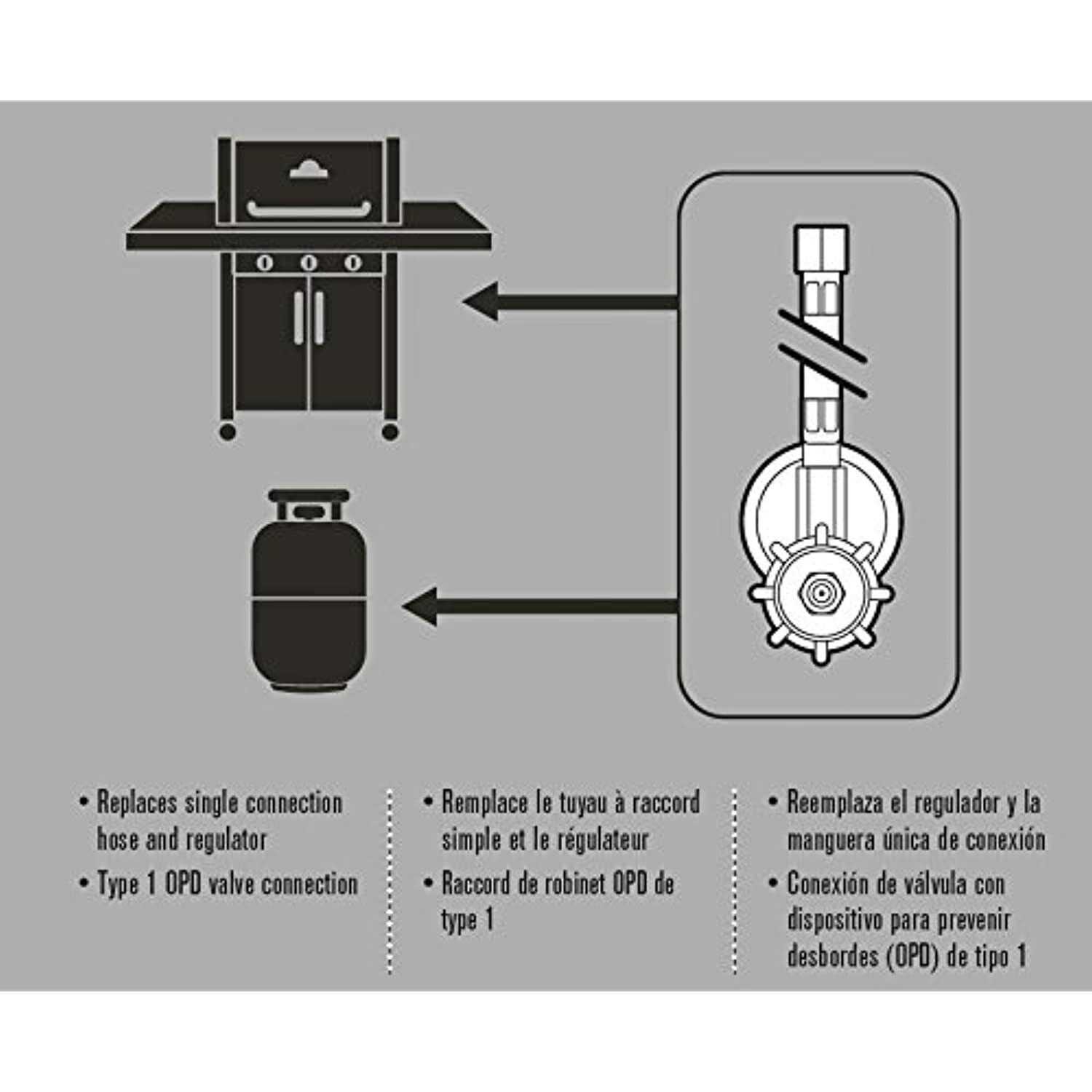 • Replaces single connection hose and regulator
• Type 1 OPD valve connection

• Remplace le tuyau à raccord simple et le régulateur
• Raccord de robinet OPD de type 1

• Reemplaza el regulador y la manguera única de conexión
• Conexión de válvula con dispositivo para prevenir desbordes (OPD) de tipo 1