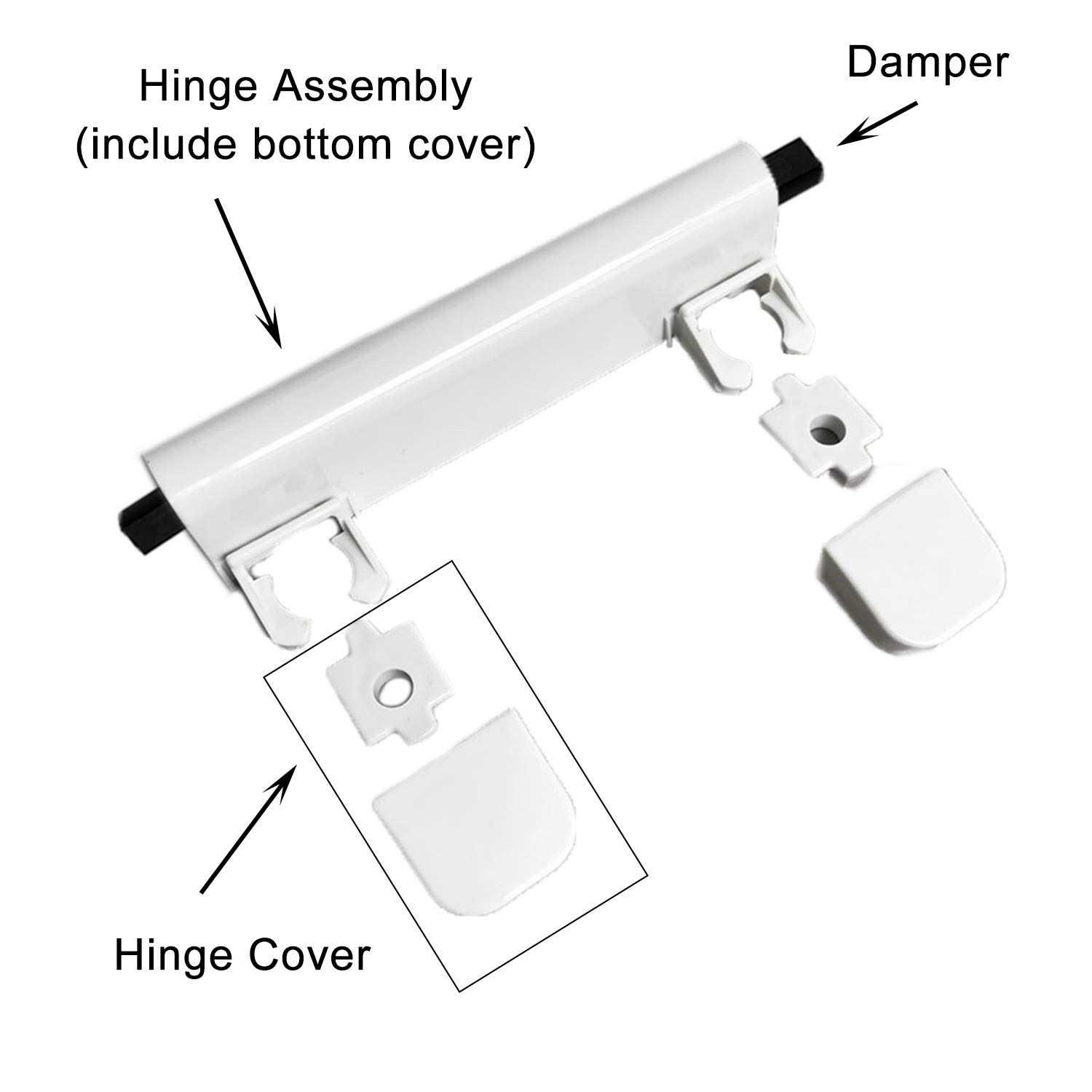 Hinge Assembly (include bottom cover)

Damper

Hinge Cover