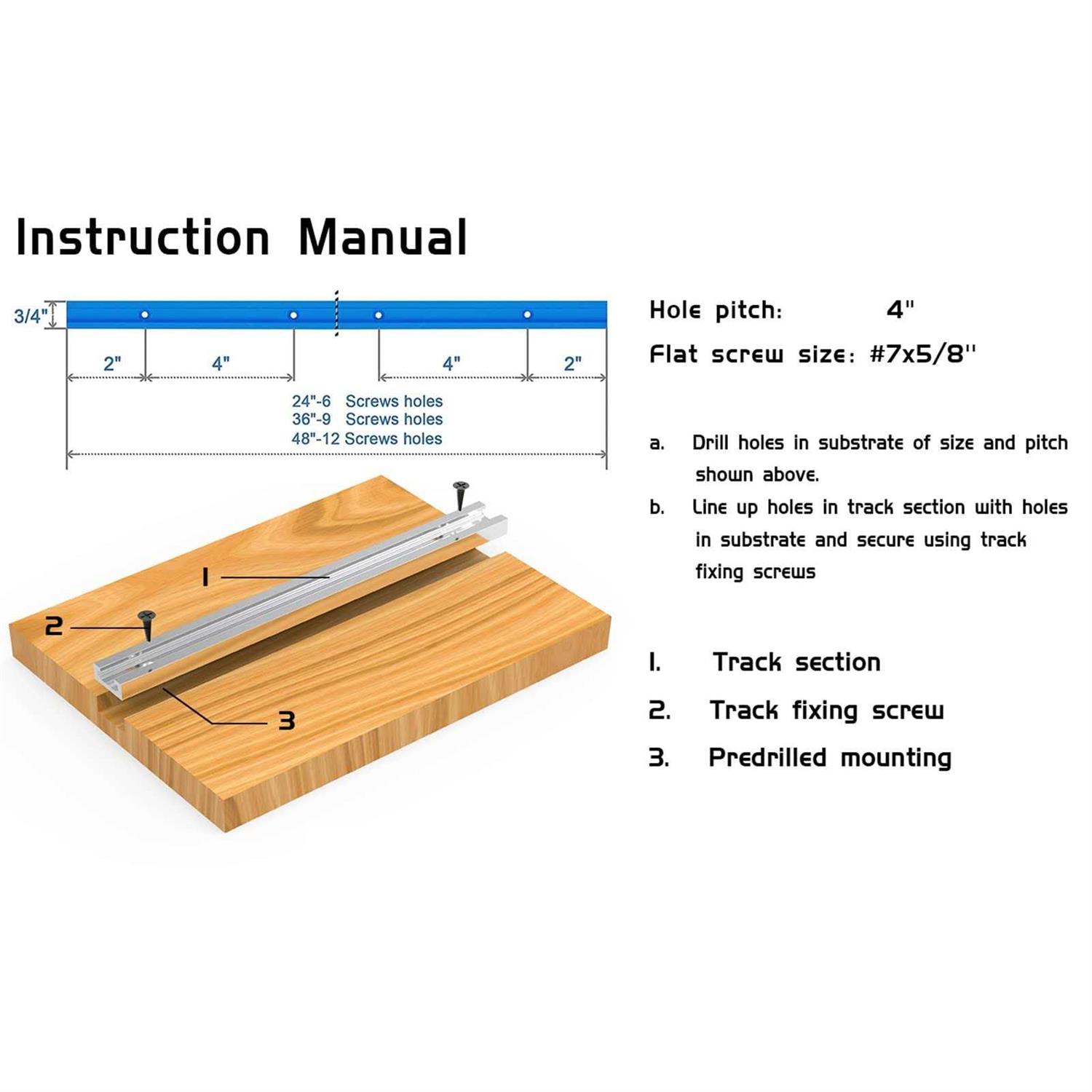 Instruction Manual

3/4"

2"

4"

4"

2"

24"-6 Screws holes
36"-9 Screws holes
48"-12 Screws holes

1

2

3

Hole pitch: 4"

Flat screw size: #7x5/8"

a. Drill holes in substrate of size and pitch shown above.

b. Line up holes in track section with holes in substrate and secure using track fixing screws

1. Track section

2. Track fixing screw

3. Predrilled mounting