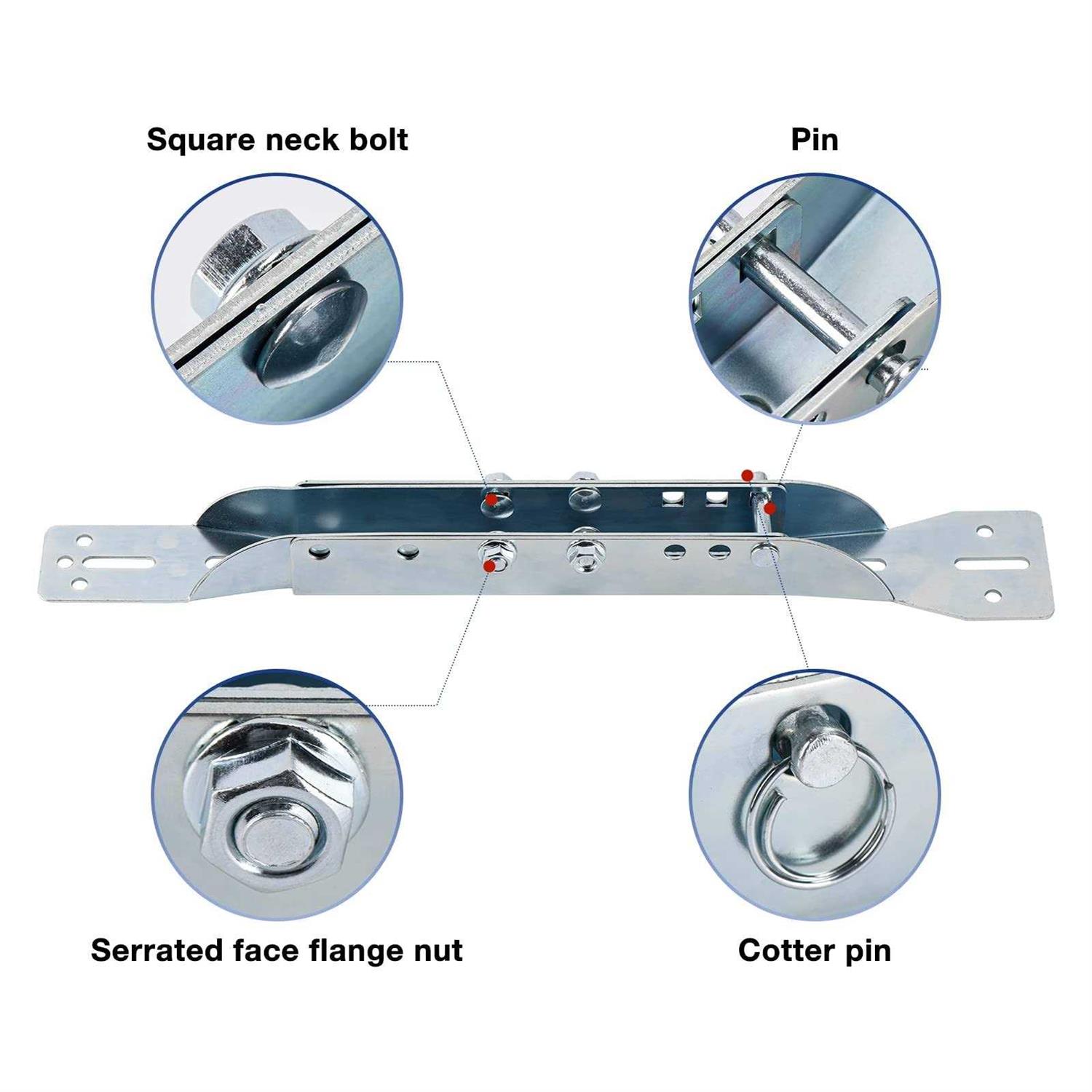 Square neck bolt

Pin

Serrated face flange nut

Cotter pin