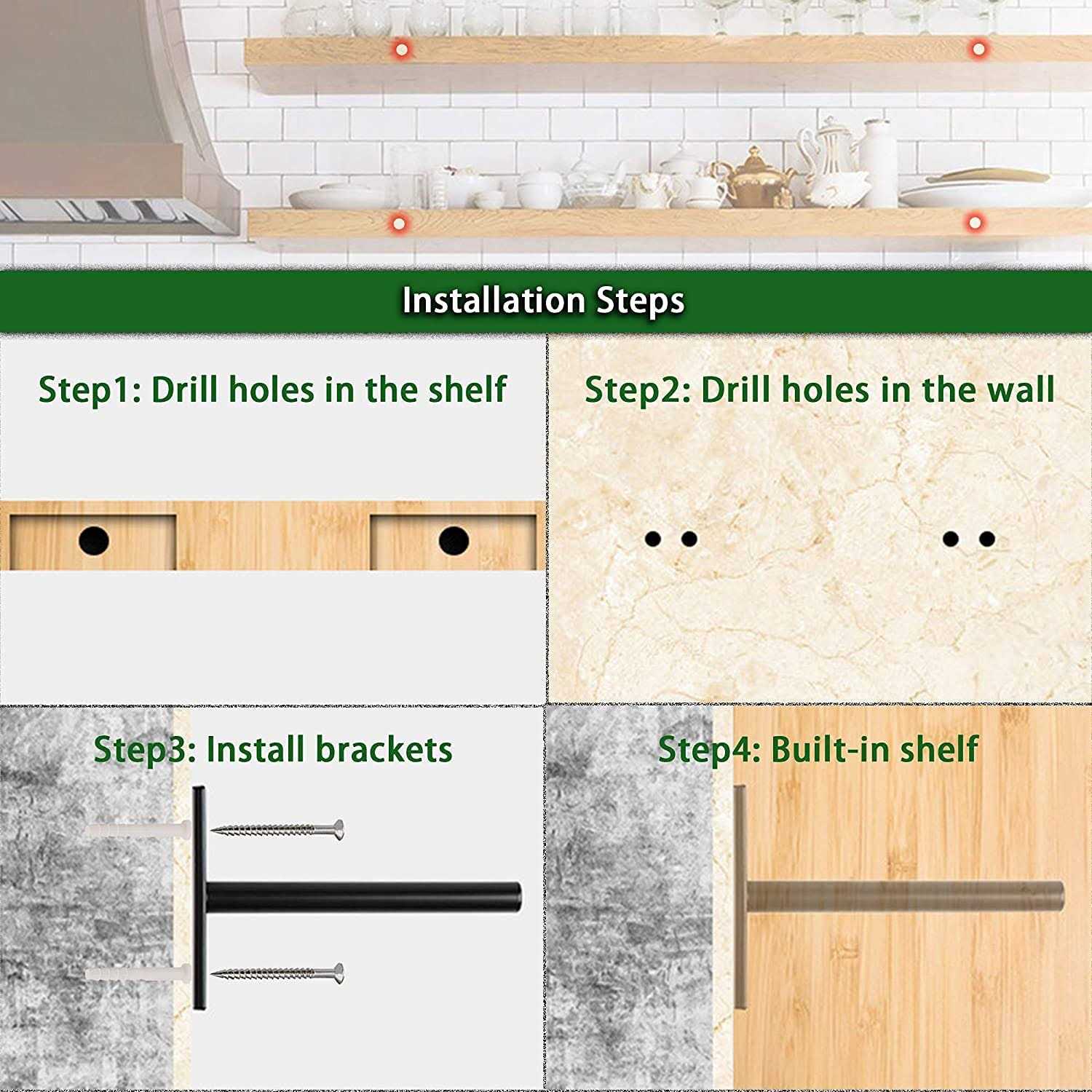 Installation Steps

Step1: Drill holes in the shelf

Step2: Drill holes in the wall

Step3: Install brackets

Step4: Built-in shelf