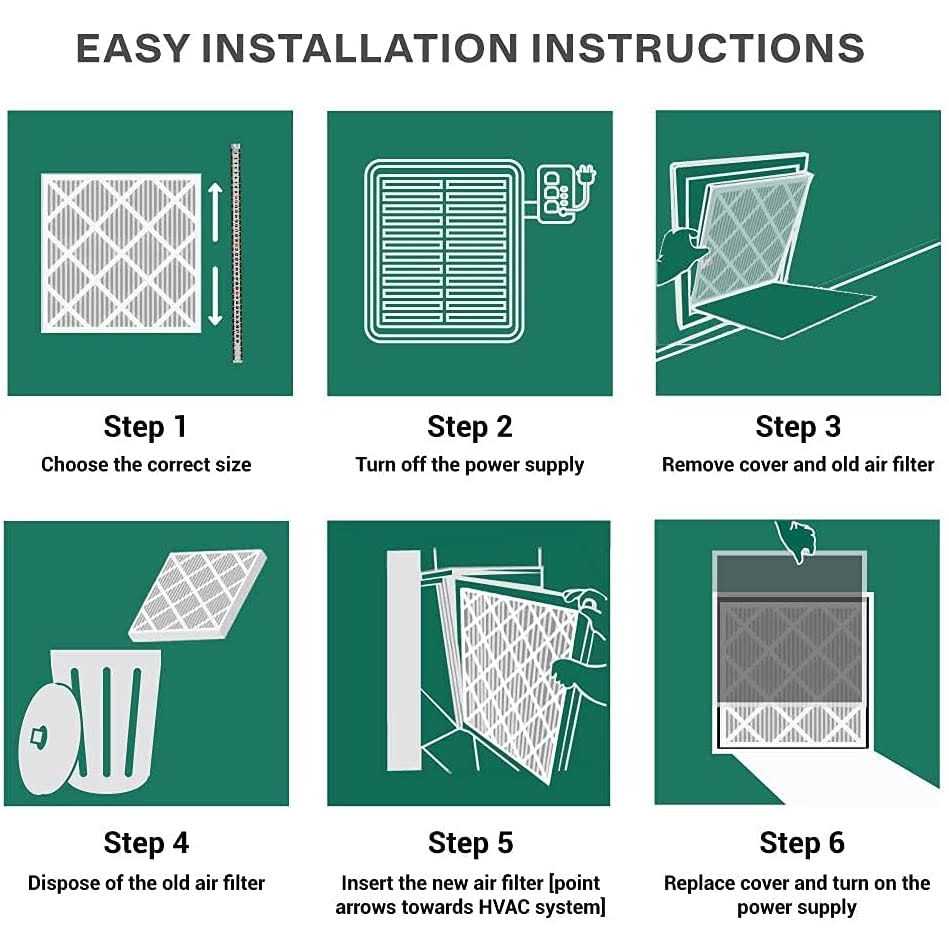 EASY INSTALLATION INSTRUCTIONS

Step 1
Choose the correct size

Step 2
Turn off the power supply

Step 3
Remove cover and old air filter

Step 4
Dispose of the old air filter

Step 5
Insert the new air filter [point arrows towards HVAC system]

Step 6
Replace cover and turn on the power supply