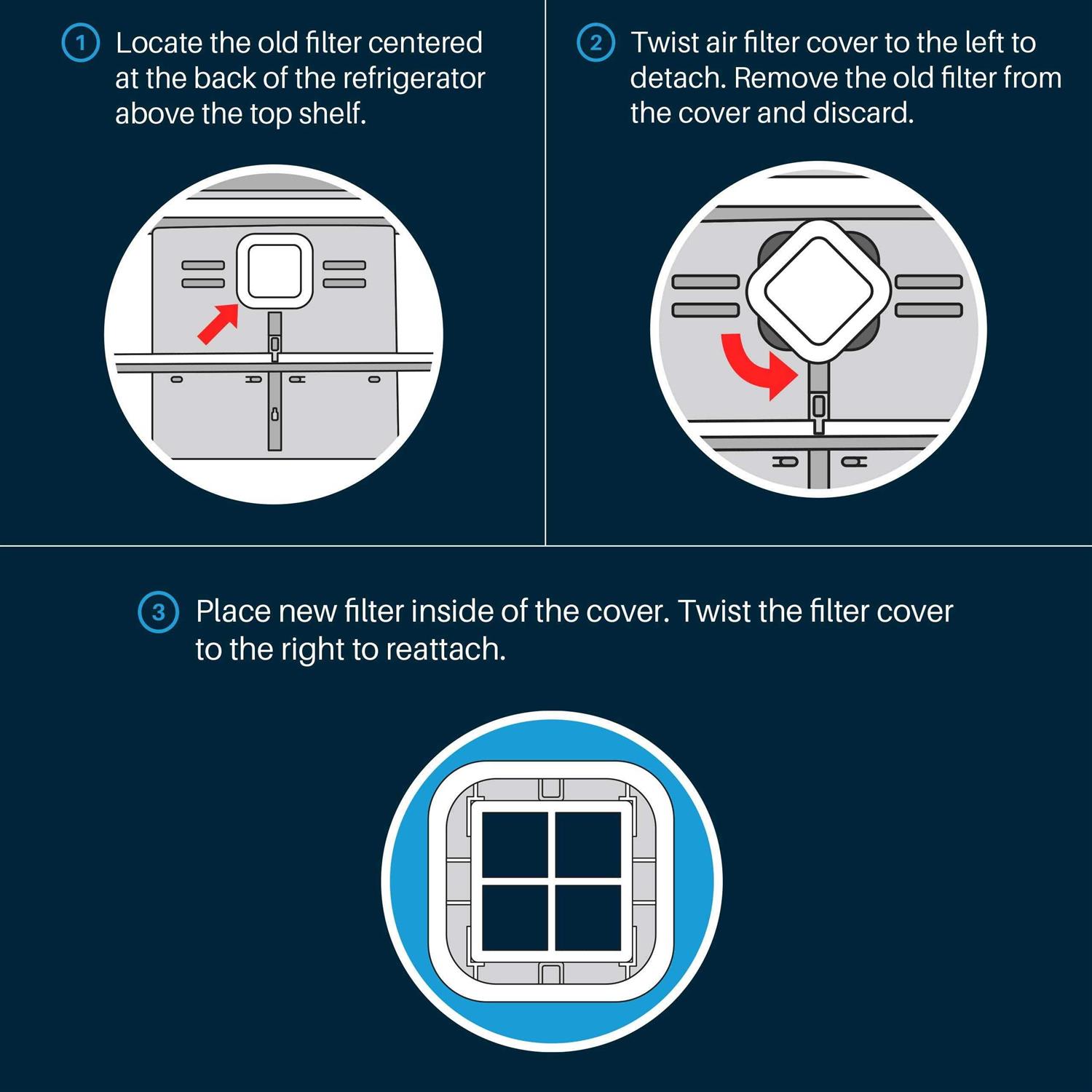 1 Locate the old filter centered at the back of the refrigerator above the top shelf.

2 Twist air filter cover to the left to detach. Remove the old filter from the cover and discard.

3 Place new filter inside of the cover. Twist the filter cover to the right to reattach.