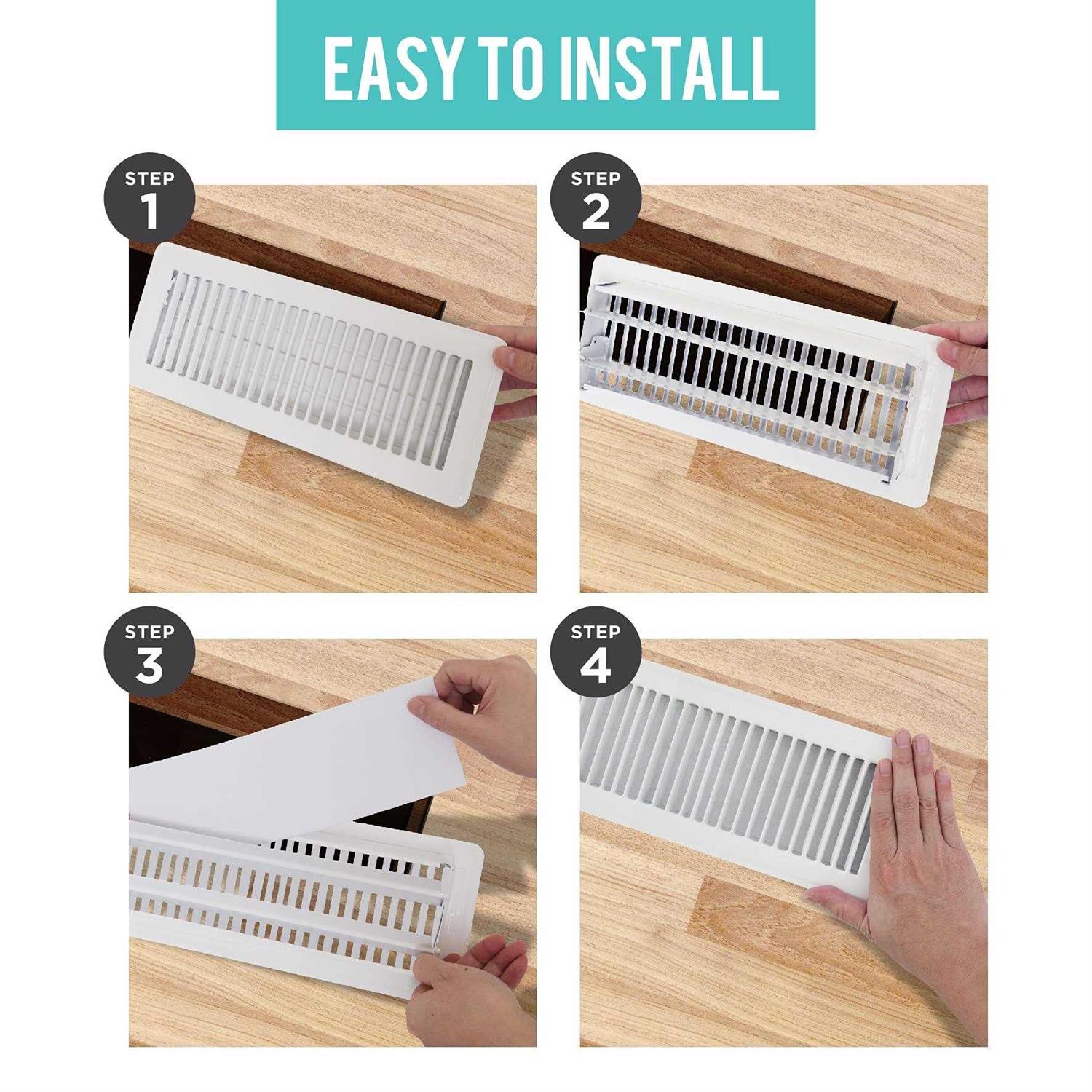 EASY TO INSTALL

STEP 1

STEP 2

STEP 3

STEP 4