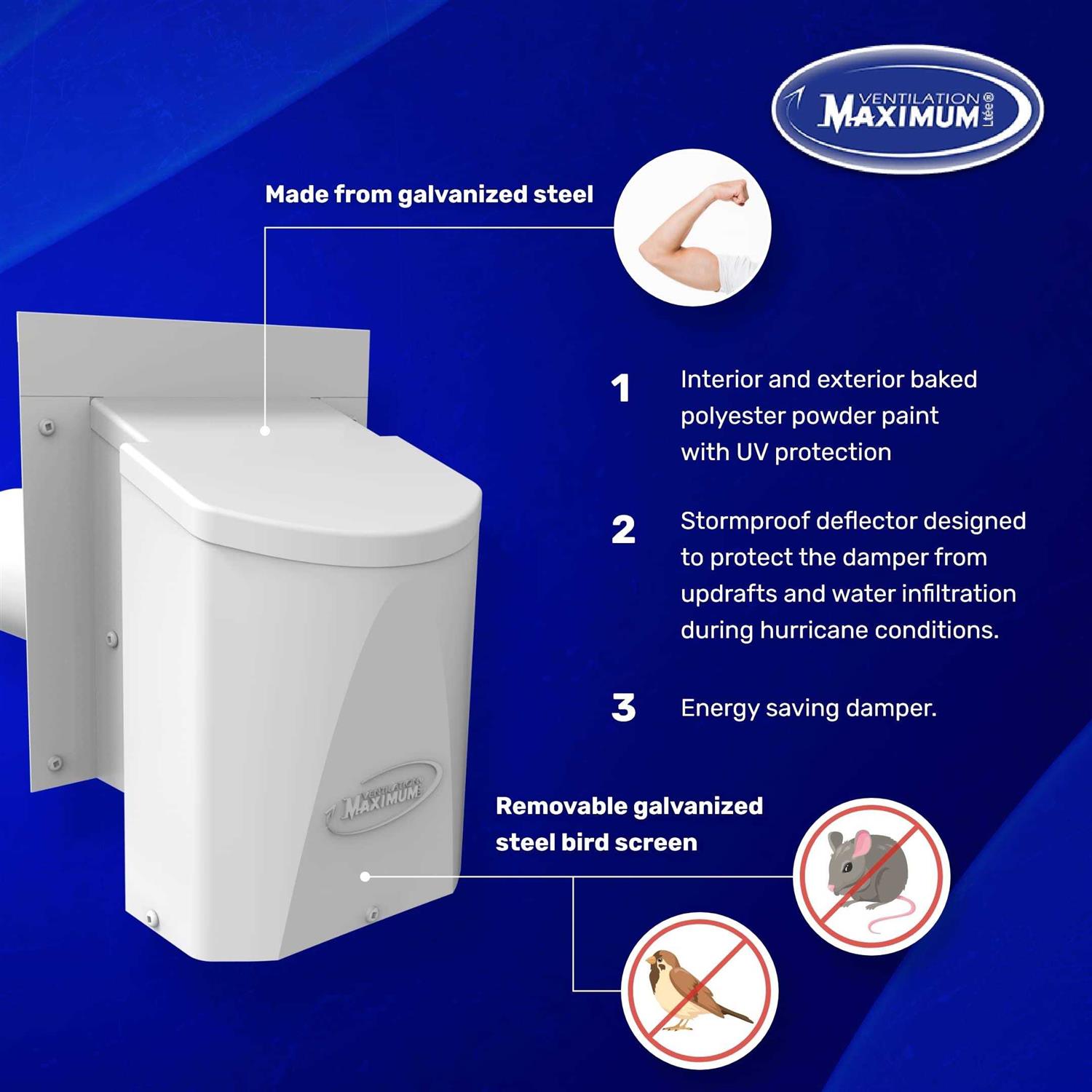 VENTILATION MAXIMUM Ltée®

Made from galvanized steel

1 Interior and exterior baked polyester powder paint with UV protection

2 Stormproof deflector designed to protect the damper from updrafts and water infiltration during hurricane conditions.

3 Energy saving damper.

VENTILATION MAXIMUM

Removable galvanized steel bird screen