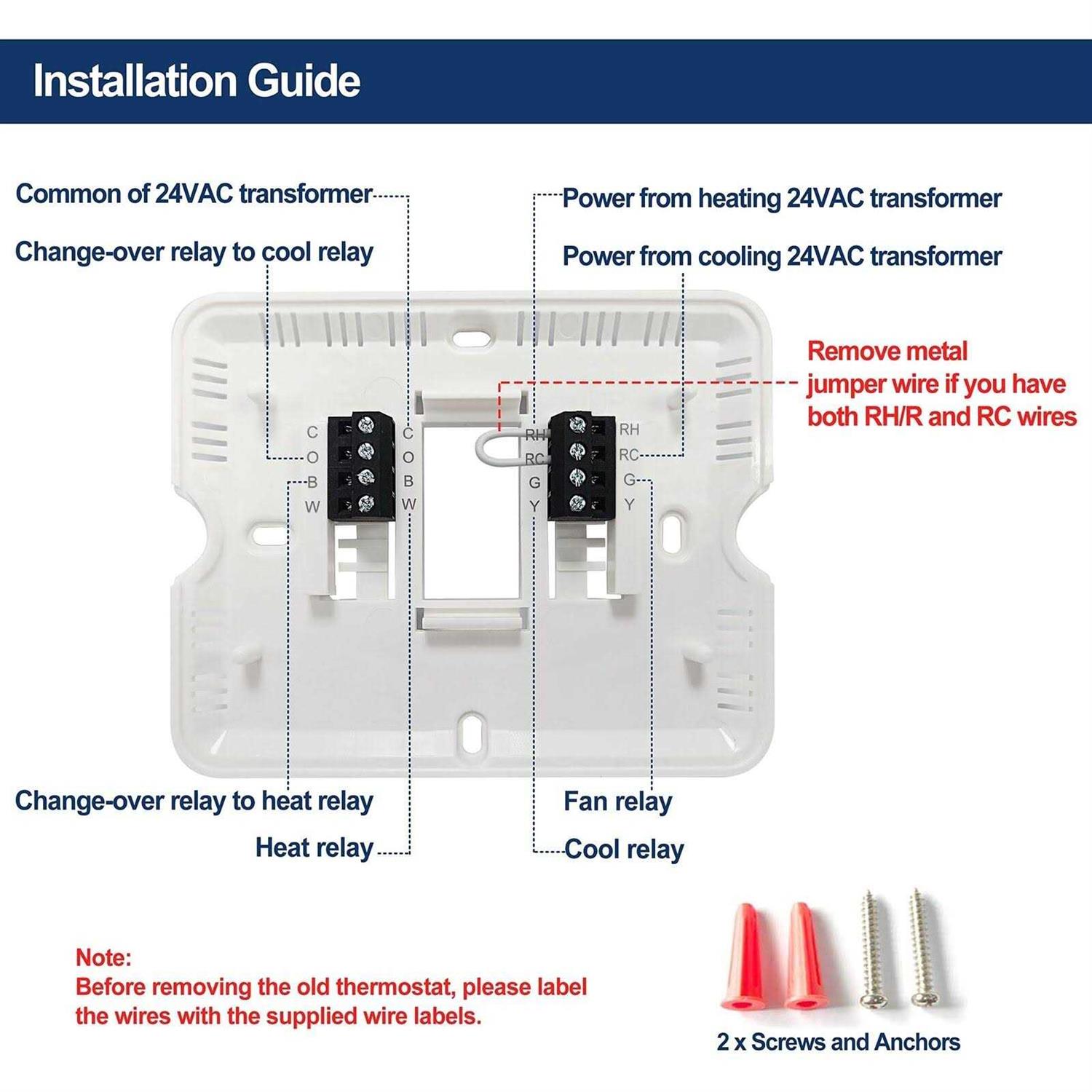 Installation Guide

Common of 24VAC transformer

Change-over relay to cool relay

Power from heating 24VAC transformer

Power from cooling 24VAC transformer

Remove metal jumper wire if you have both RH/R and RC wires

C
O
B
W

C
O
B
W

RH
RC
G
Y

RH
RC
G
Y

Change-over relay to heat relay

Heat relay

Fan relay

Cool relay

Note:
Before removing the old thermostat, please label the wires with the supplied wire labels.

2 x Screws and Anchors