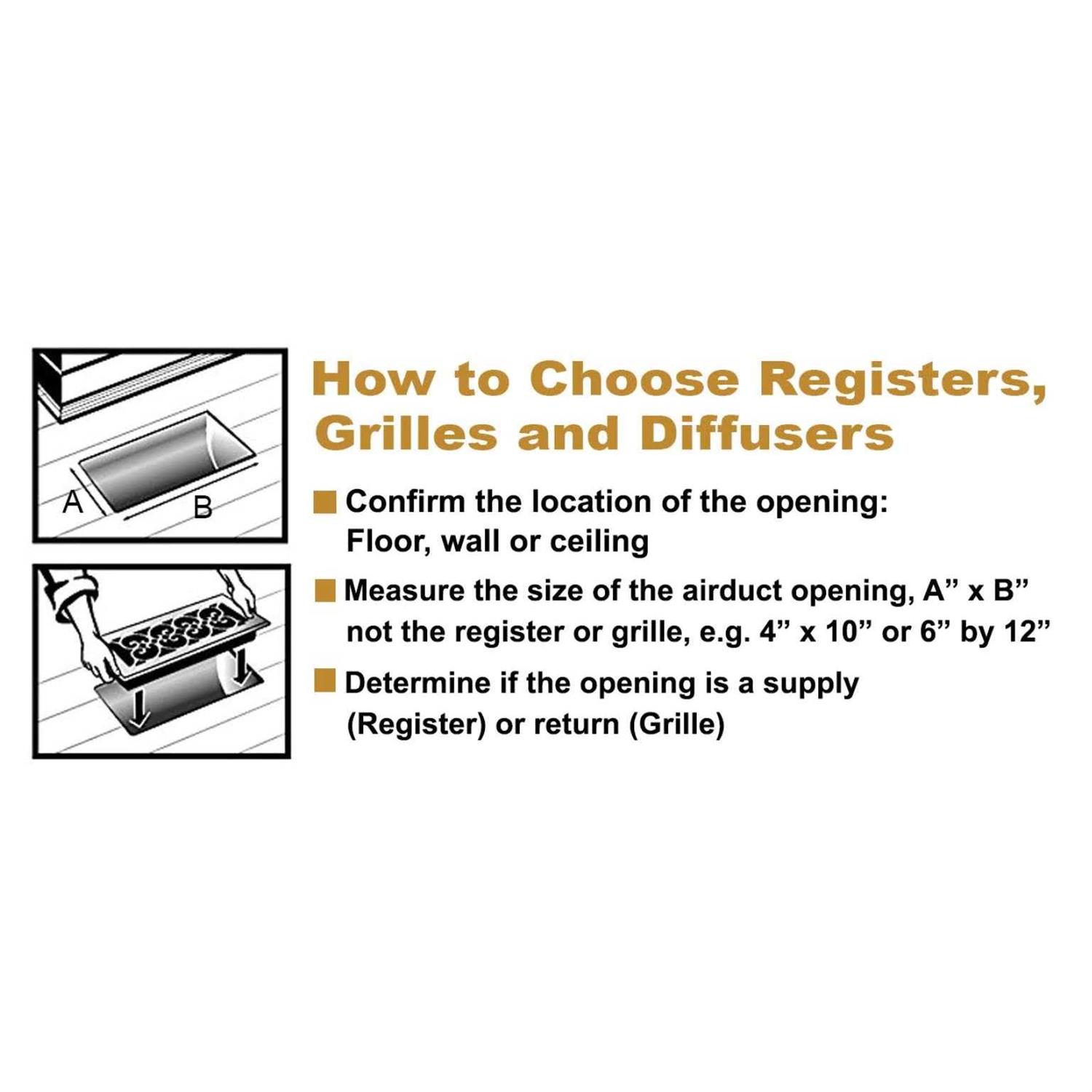 A
B

How to Choose Registers, Grilles and Diffusers

■ Confirm the location of the opening: Floor, wall or ceiling

■ Measure the size of the airduct opening, A” x B” not the register or grille, e.g. 4” x 10” or 6” by 12”

■ Determine if the opening is a supply (Register) or return (Grille)