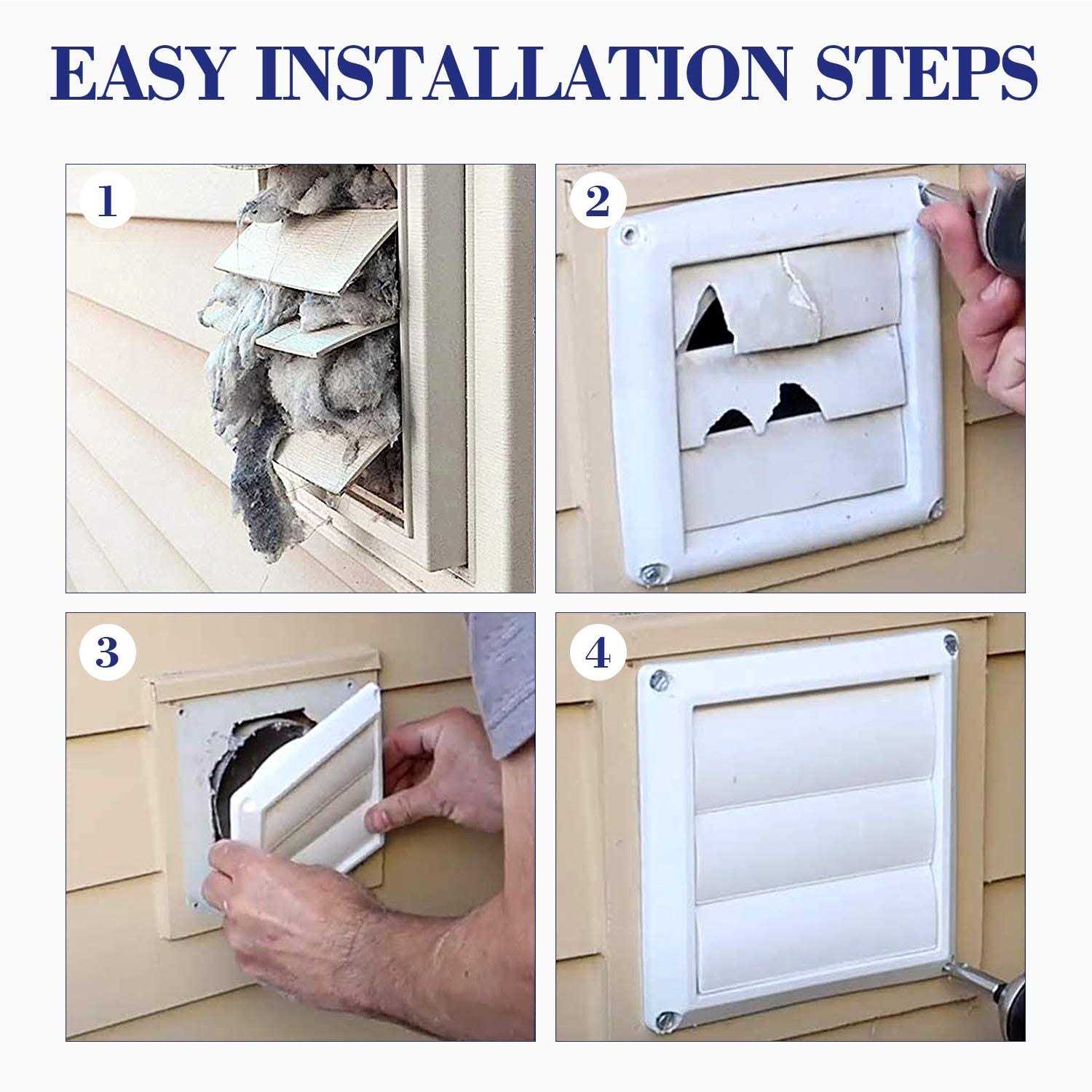 EASY INSTALLATION STEPS

1

2

3

4