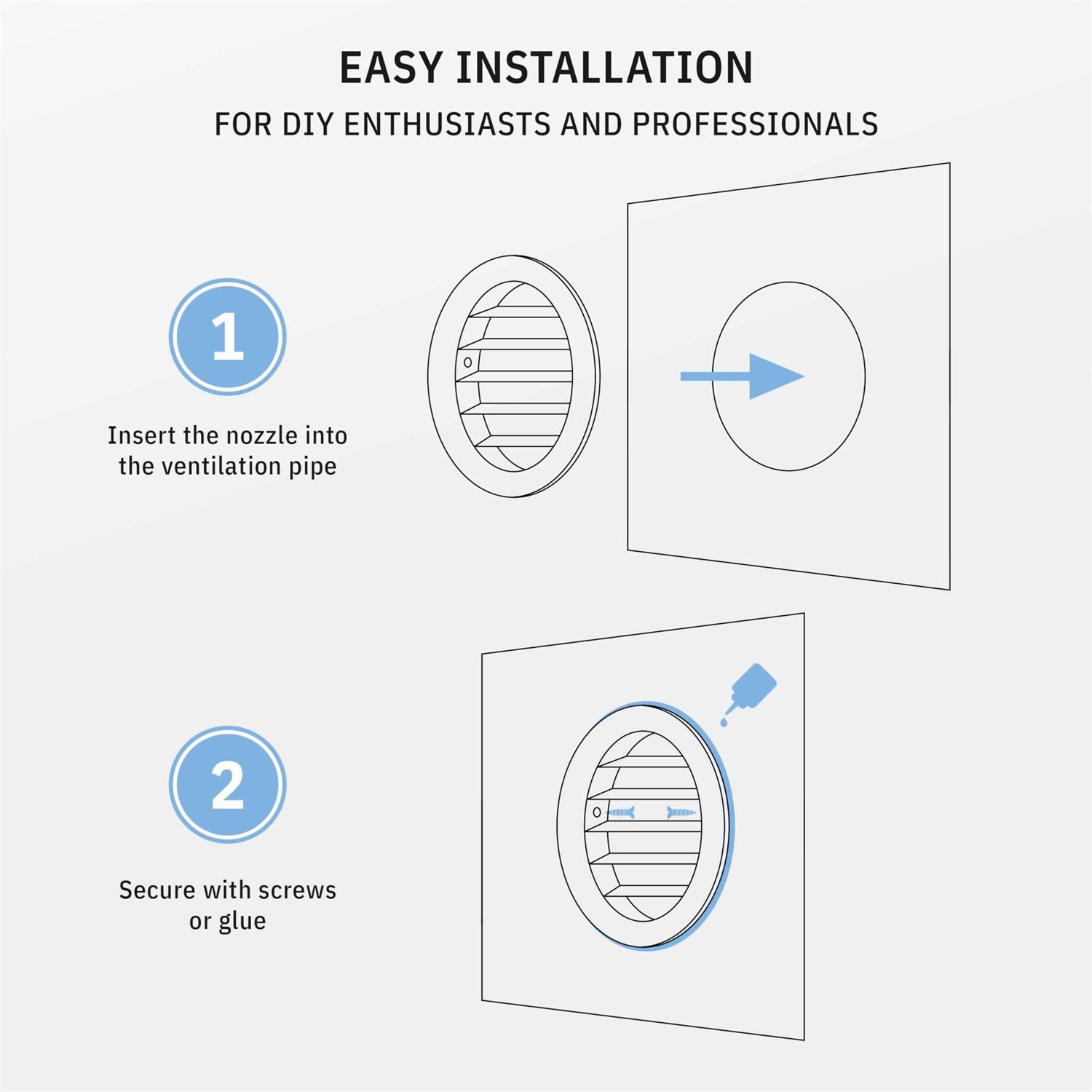 EASY INSTALLATION

FOR DIY ENTHUSIASTS AND PROFESSIONALS

1

Insert the nozzle into the ventilation pipe

2

Secure with screws or glue