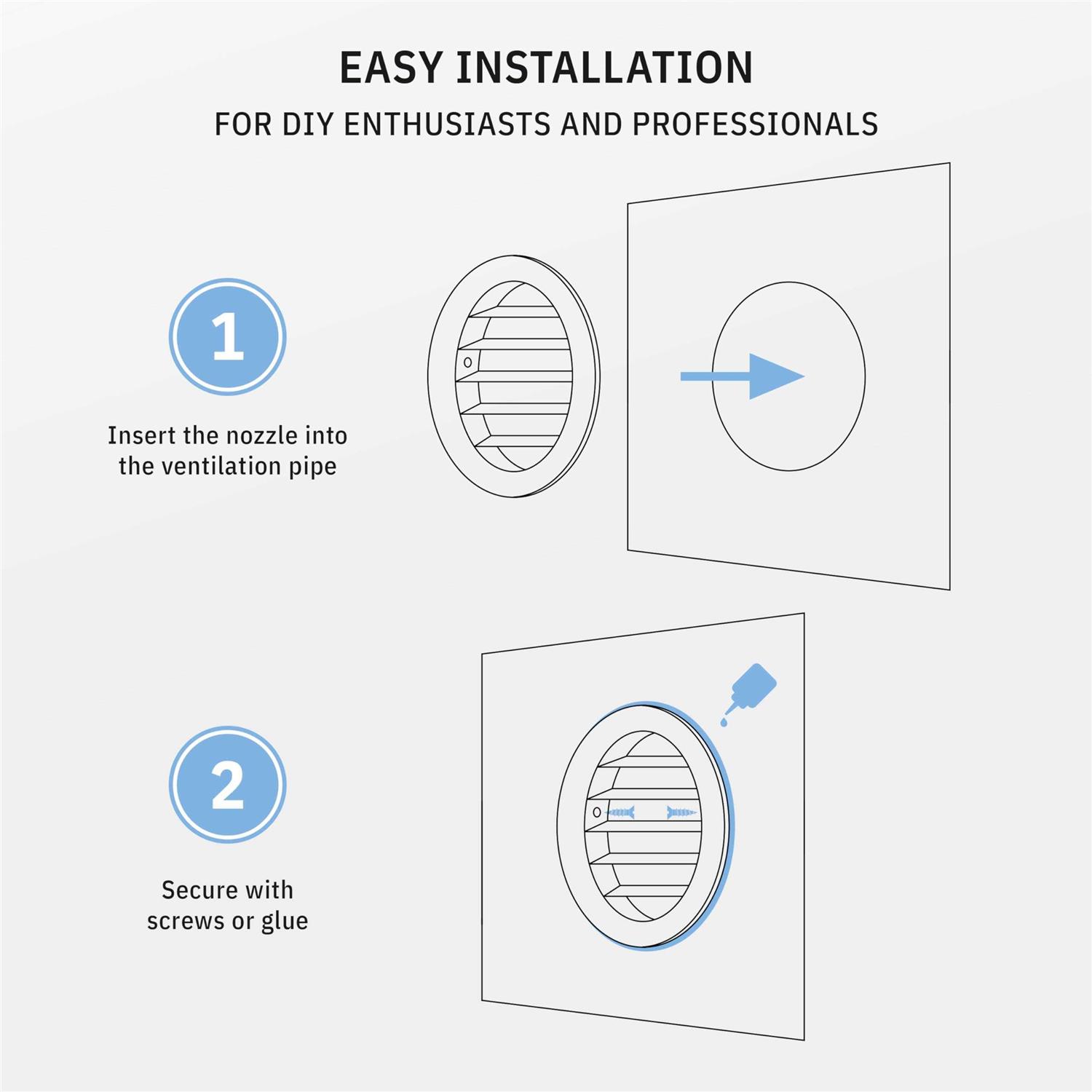 EASY INSTALLATION

FOR DIY ENTHUSIASTS AND PROFESSIONALS

1

Insert the nozzle into the ventilation pipe

2

Secure with screws or glue