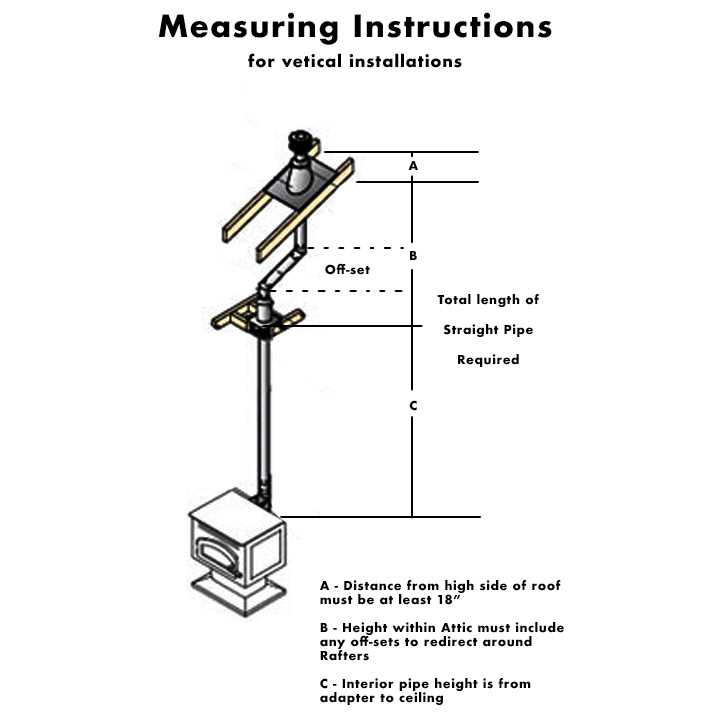 Measuring Instructions
for vetical installations

A

B

Off-set

Total length of
Straight Pipe
Required

C

A - Distance from high side of roof must be at least 18"

B - Height within Attic must include any off-sets to redirect around Rafters

C - Interior pipe height is from adapter to ceiling