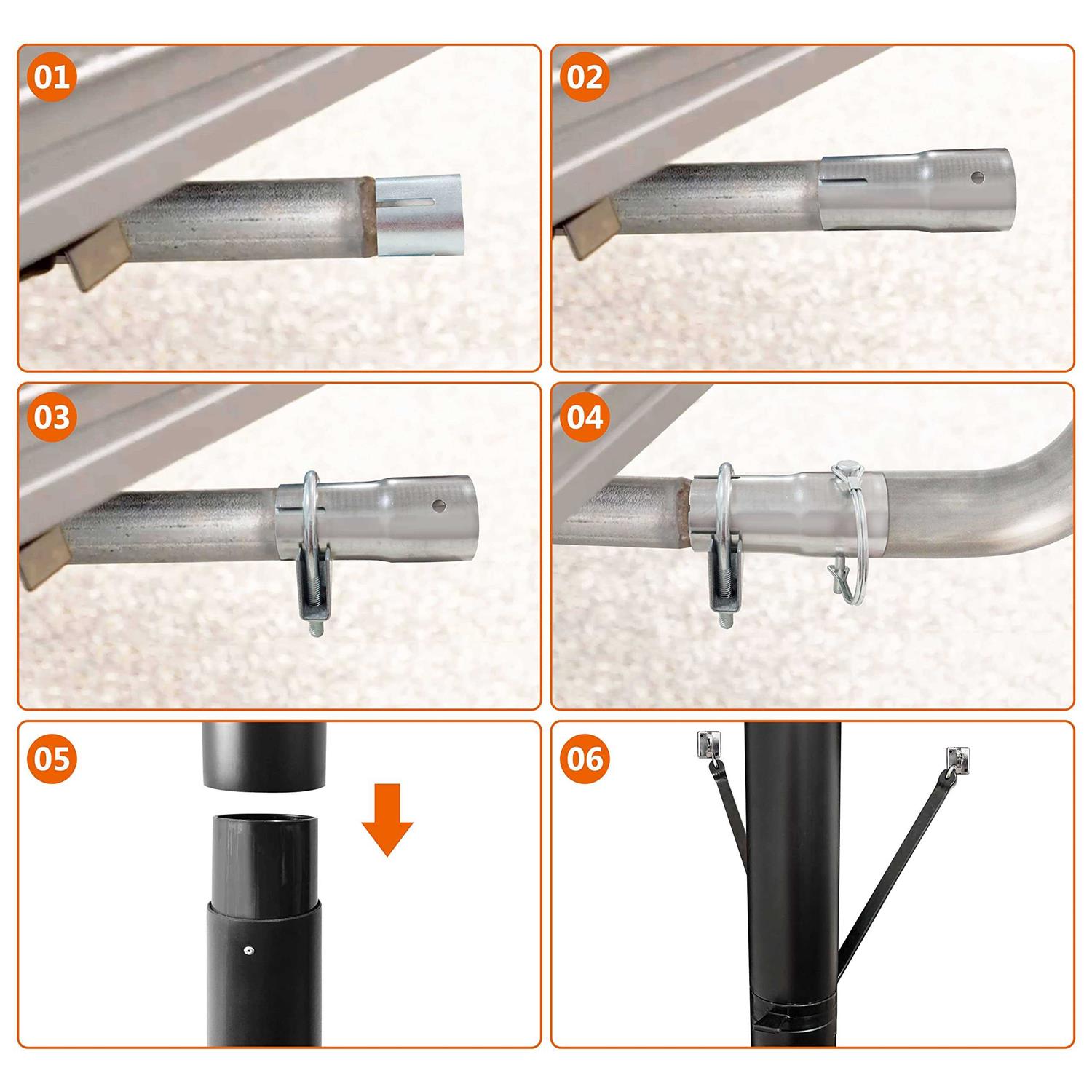 01

02

03

04

05

06