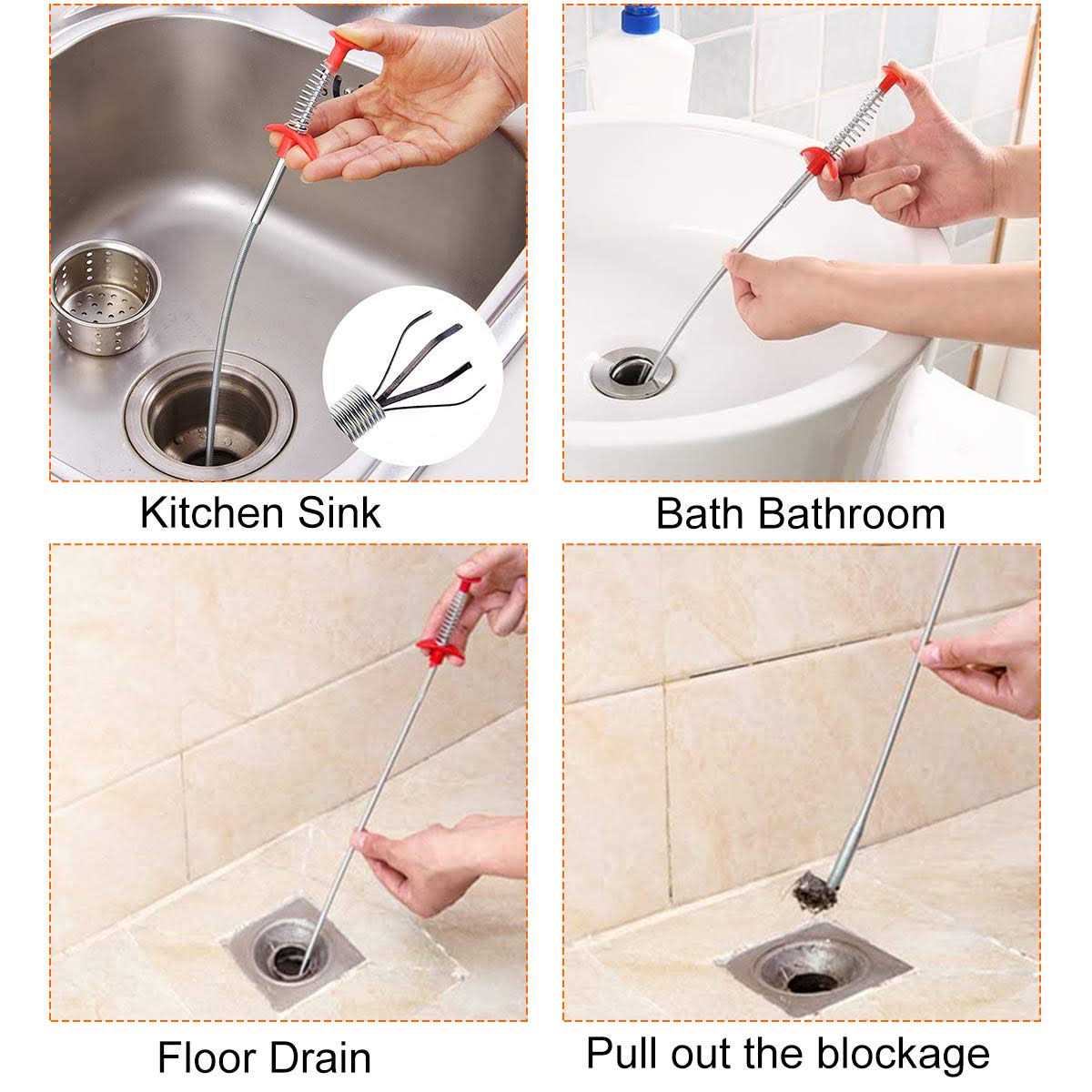 Kitchen Sink

Bath Bathroom

Floor Drain

Pull out the blockage