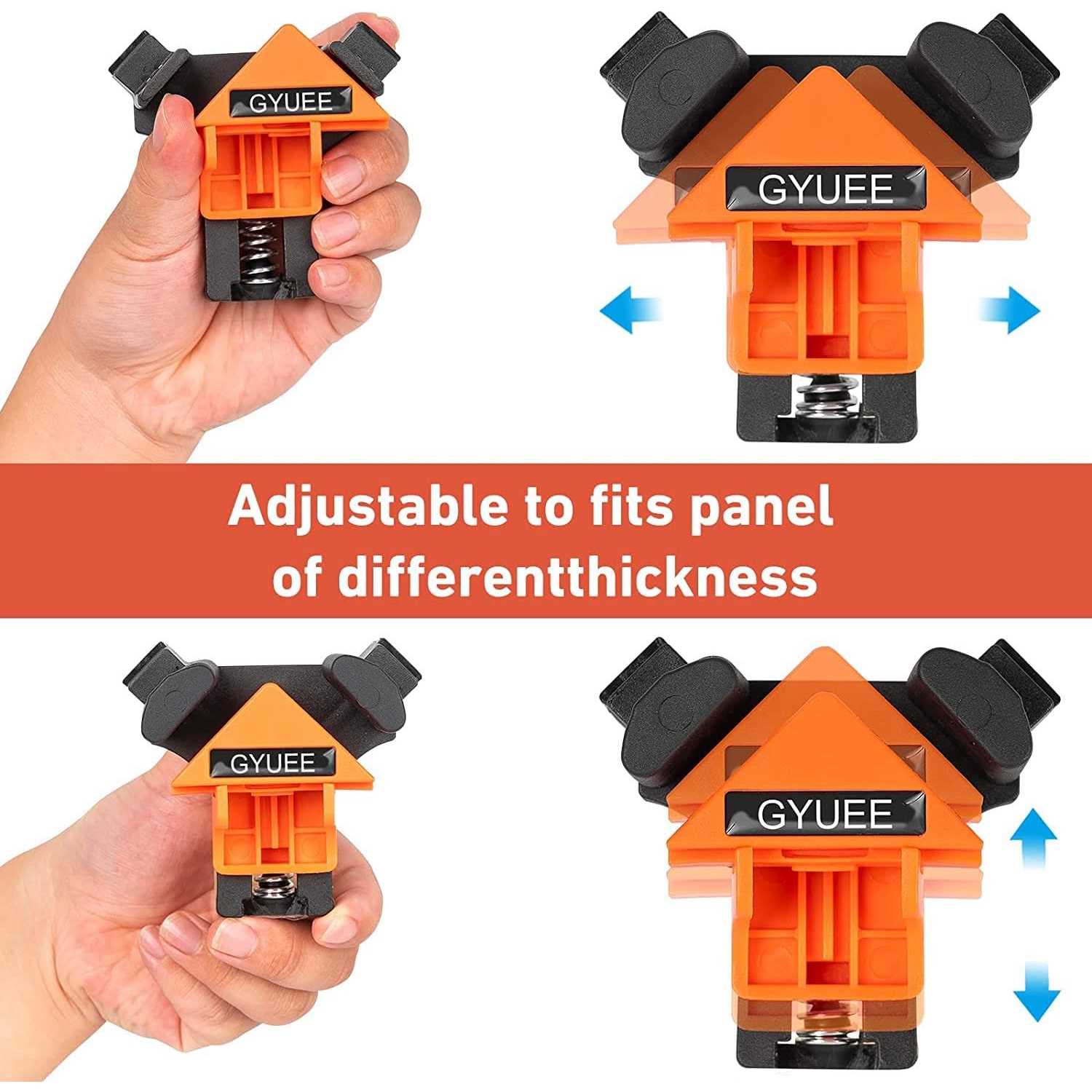 GYUEE

GYUEE

Adjustable to fits panel of differentthickness

GYUEE

GYUEE