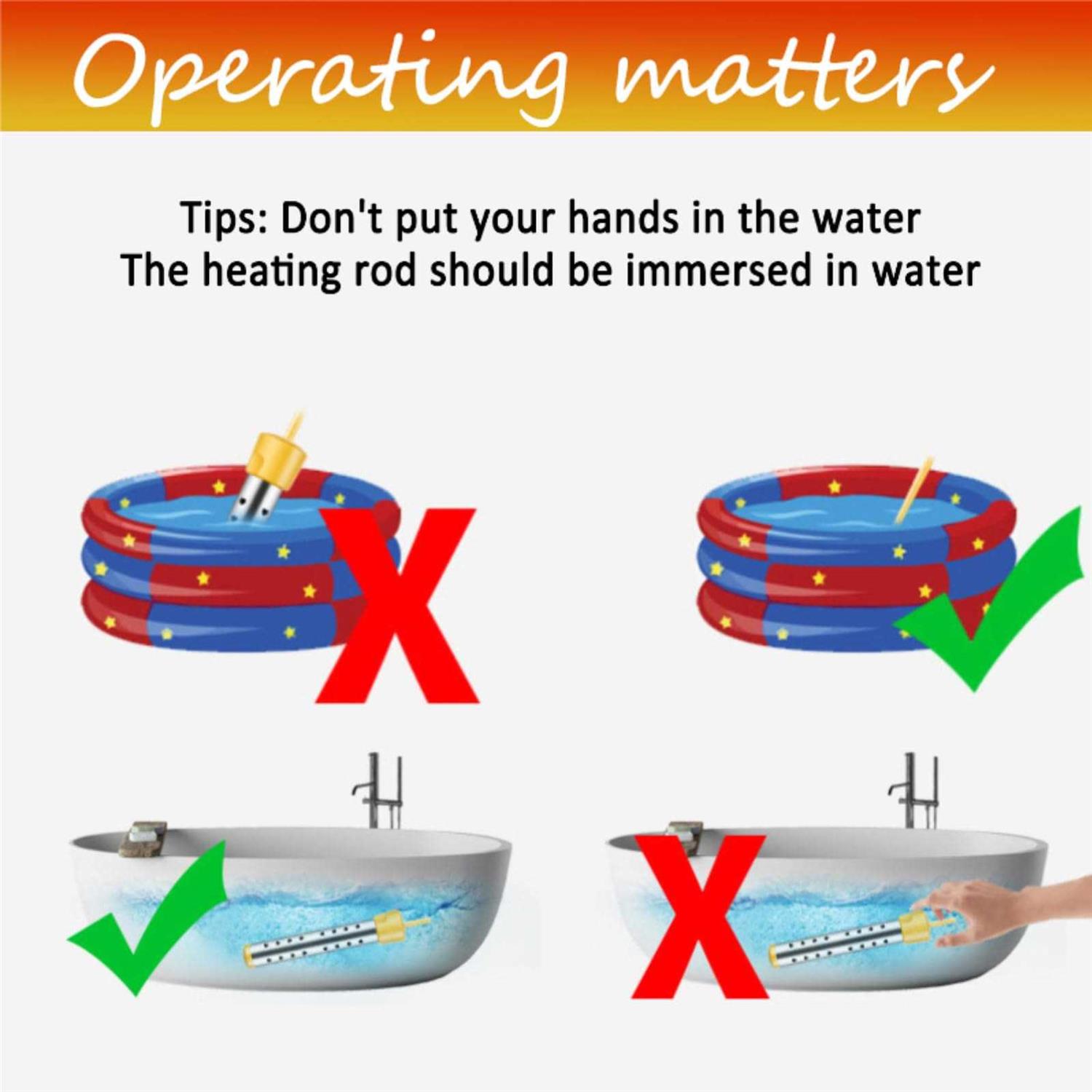 Operating matters

Tips: Don't put your hands in the water
The heating rod should be immersed in water