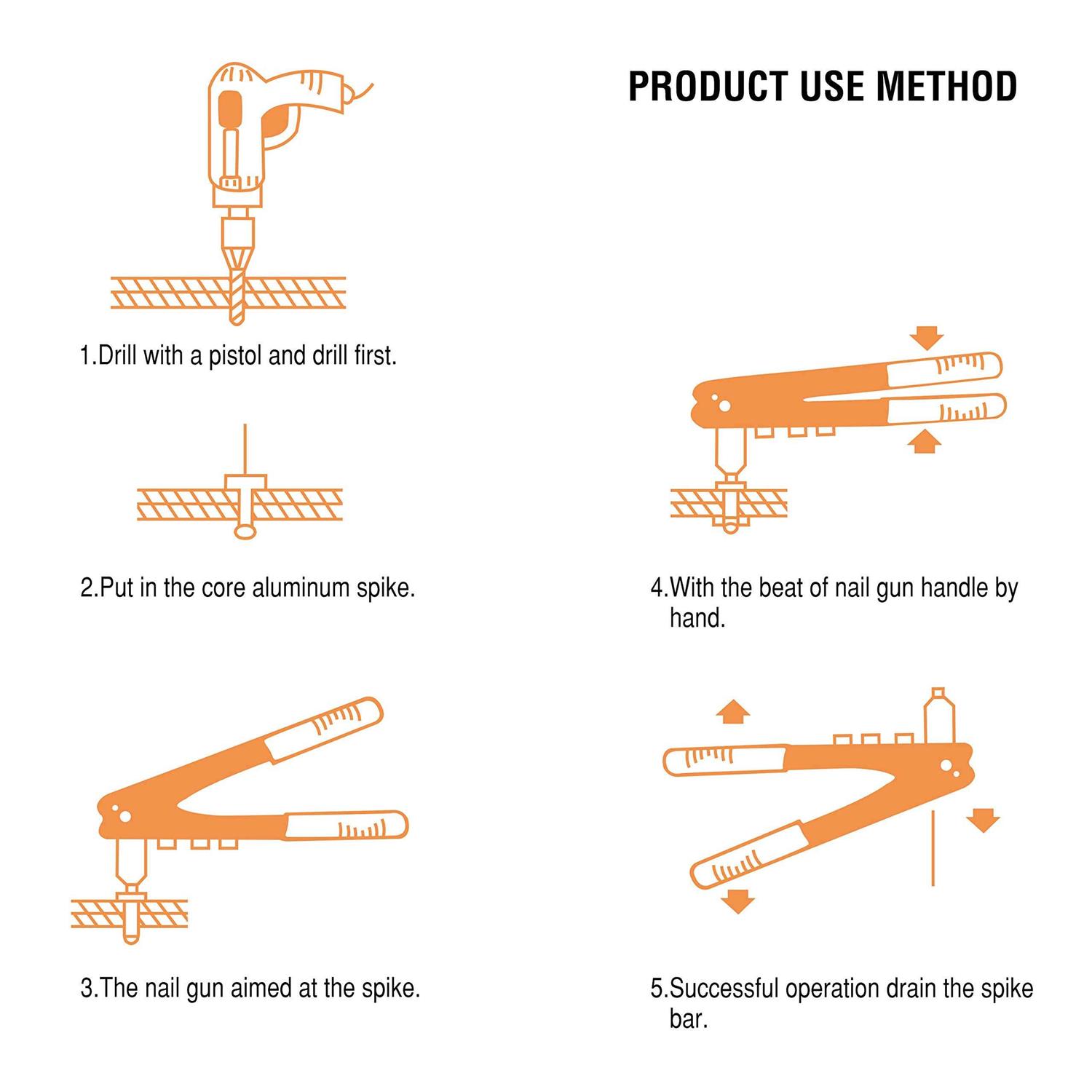 PRODUCT USE METHOD

1.Drill with a pistol and drill first.

2.Put in the core aluminum spike.

3.The nail gun aimed at the spike.

4.With the beat of nail gun handle by hand.

5.Successful operation drain the spike bar.