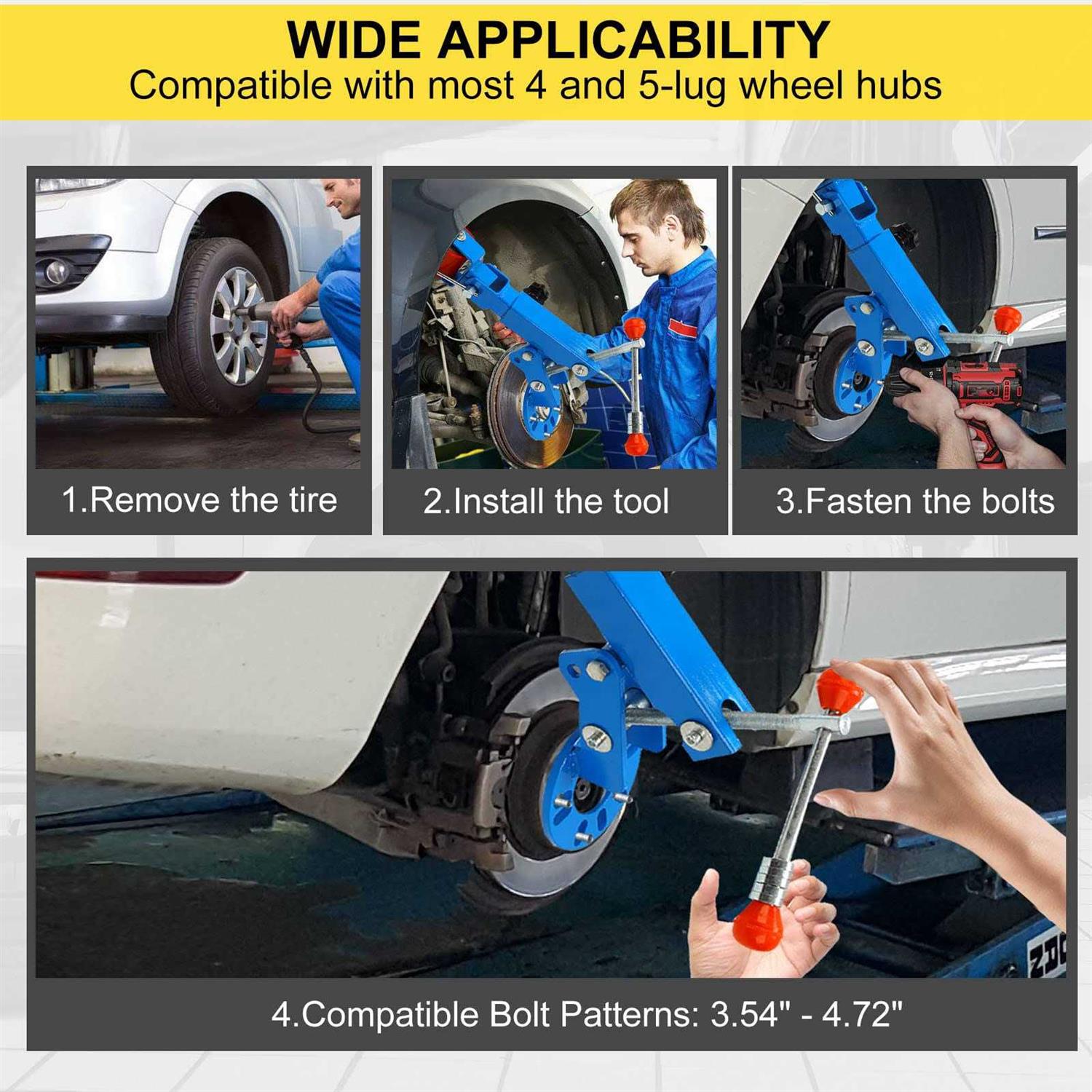 WIDE APPLICABILITY
Compatible with most 4 and 5-lug wheel hubs

1.Remove the tire

2.Install the tool

3.Fasten the bolts

4.Compatible Bolt Patterns: 3.54" - 4.72"