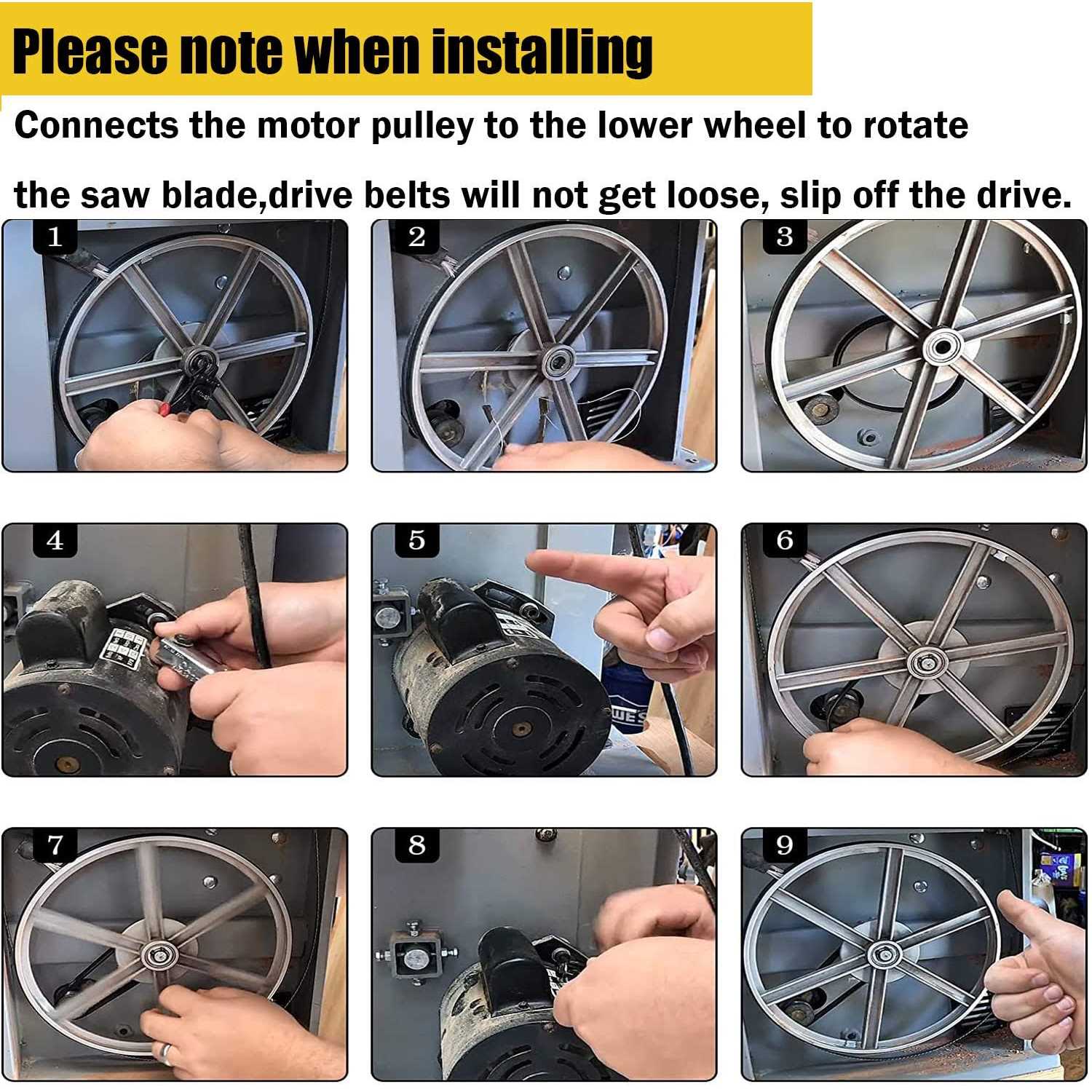 Please note when installing

Connects the motor pulley to the lower wheel to rotate the saw blade,drive belts will not get loose, slip off the drive.

1

2

3

4

5

6

7

8

9