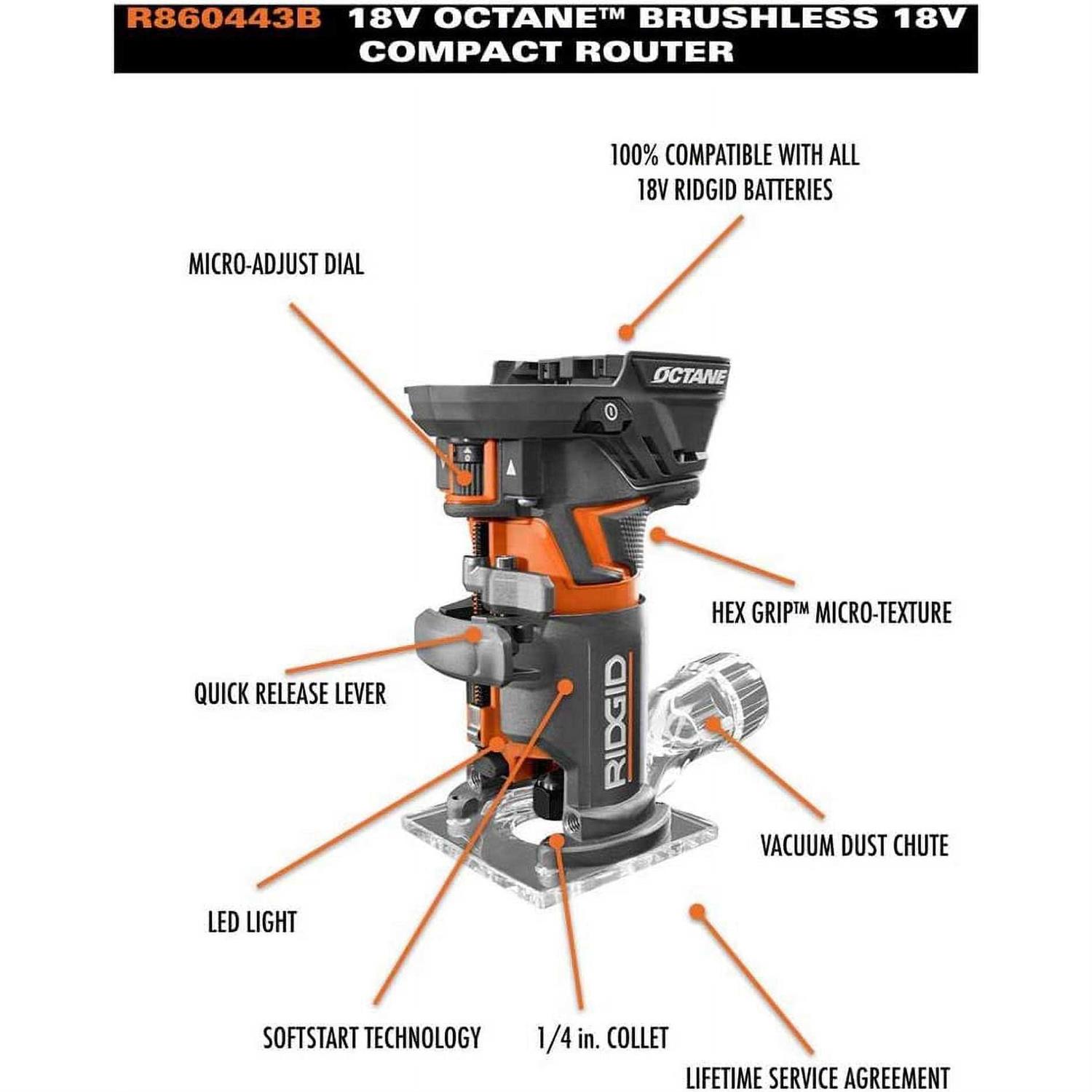 R860443B 18V OCTANE™ BRUSHLESS 18V COMPACT ROUTER

100% COMPATIBLE WITH ALL 18V RIDGID BATTERIES

MICRO-ADJUST DIAL

OCTANE

HEX GRIP™ MICRO-TEXTURE

QUICK RELEASE LEVER

RIDGID

VACUUM DUST CHUTE

LED LIGHT

SOFTSTART TECHNOLOGY

1/4 in. COLLET

LIFETIME SERVICE AGREEMENT