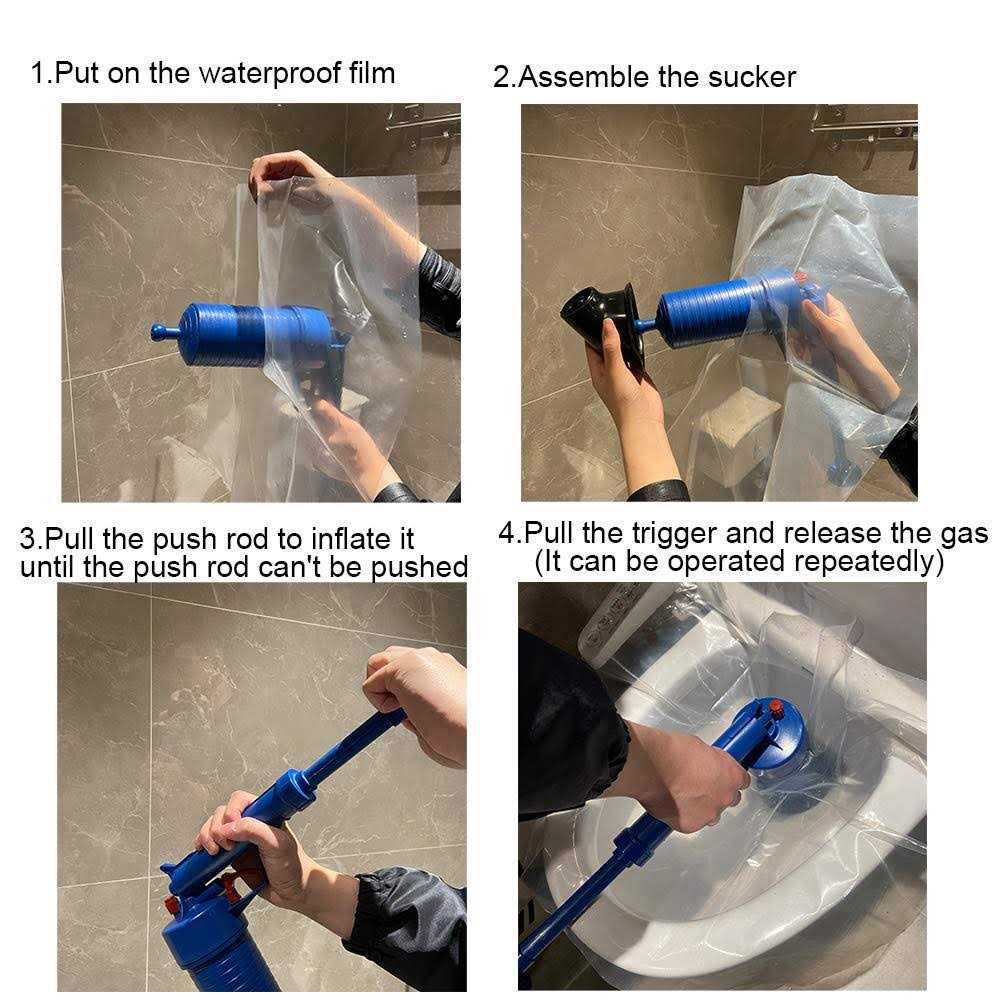 1.Put on the waterproof film

2.Assemble the sucker

3.Pull the push rod to inflate it until the push rod can't be pushed

4.Pull the trigger and release the gas (It can be operated repeatedly)