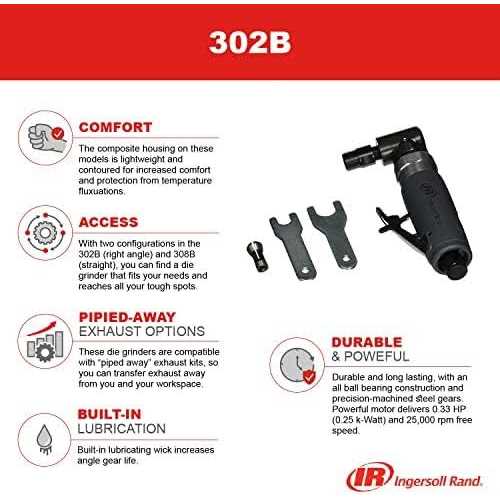 302B

COMFORT

The composite housing on these models is lightweight and contoured for increased comfort and protection from temperature fluxuations.

ACCESS

With two configurations in the 302B (right angle) and 308B (straight), you can find a die grinder that fits your needs and reaches all your tough spots.

PIPIED-AWAY EXHAUST OPTIONS

These die grinders are compatible with "piped away" exhaust kits, so you can transfer exhaust away from you and your workspace.

BUILT-IN LUBRICATION

Built-in lubricating wick increases angle gear life.

DURABLE & POWEFUL

Durable and long lasting, with an all ball bearing construction and precision-machined steel gears. Powerful motor delivers 0.33 HP (0.25 k-Watt) and 25,000 rpm free speed.

IR Ingersoll Rand.