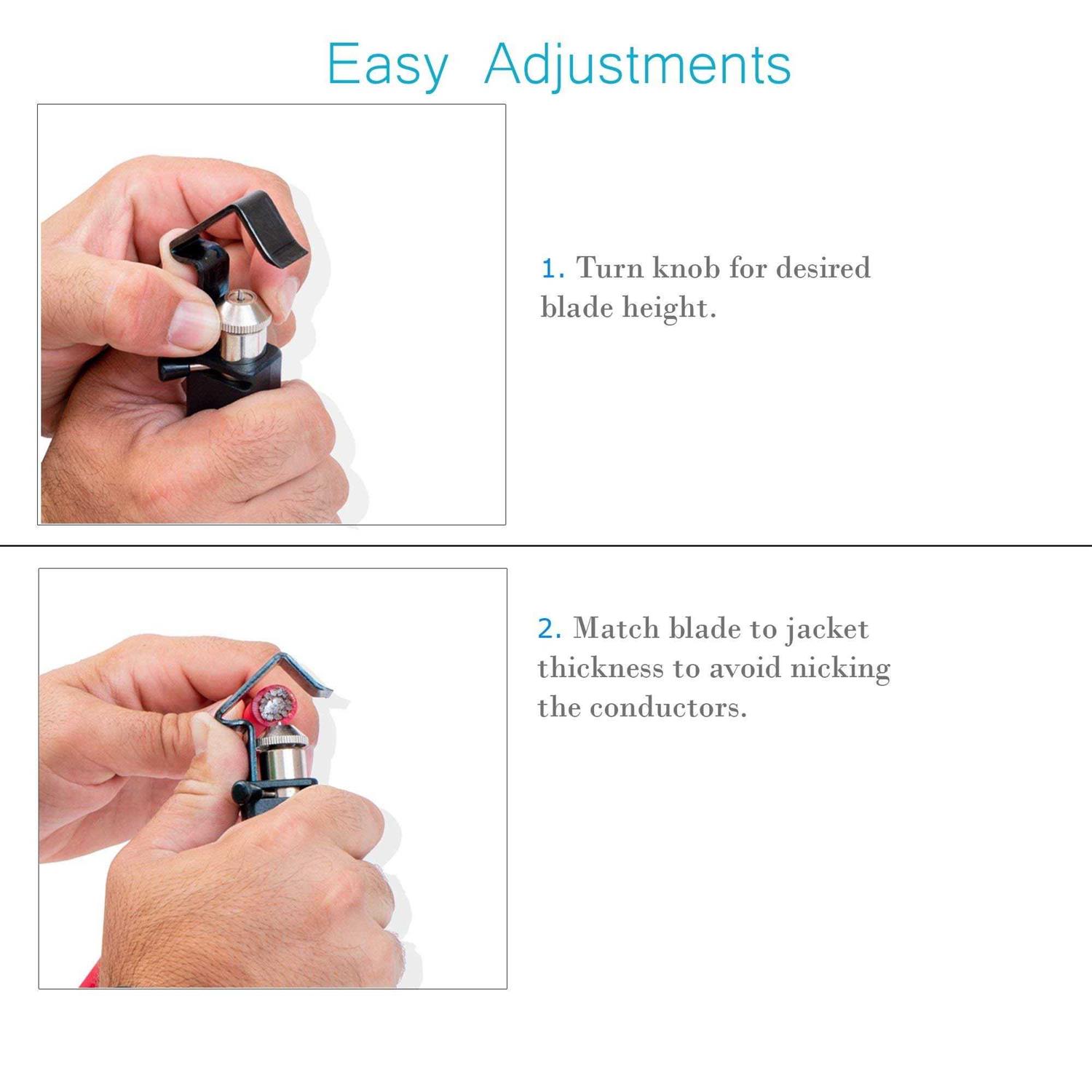 Easy Adjustments

1. Turn knob for desired blade height.

2. Match blade to jacket thickness to avoid nicking the conductors.