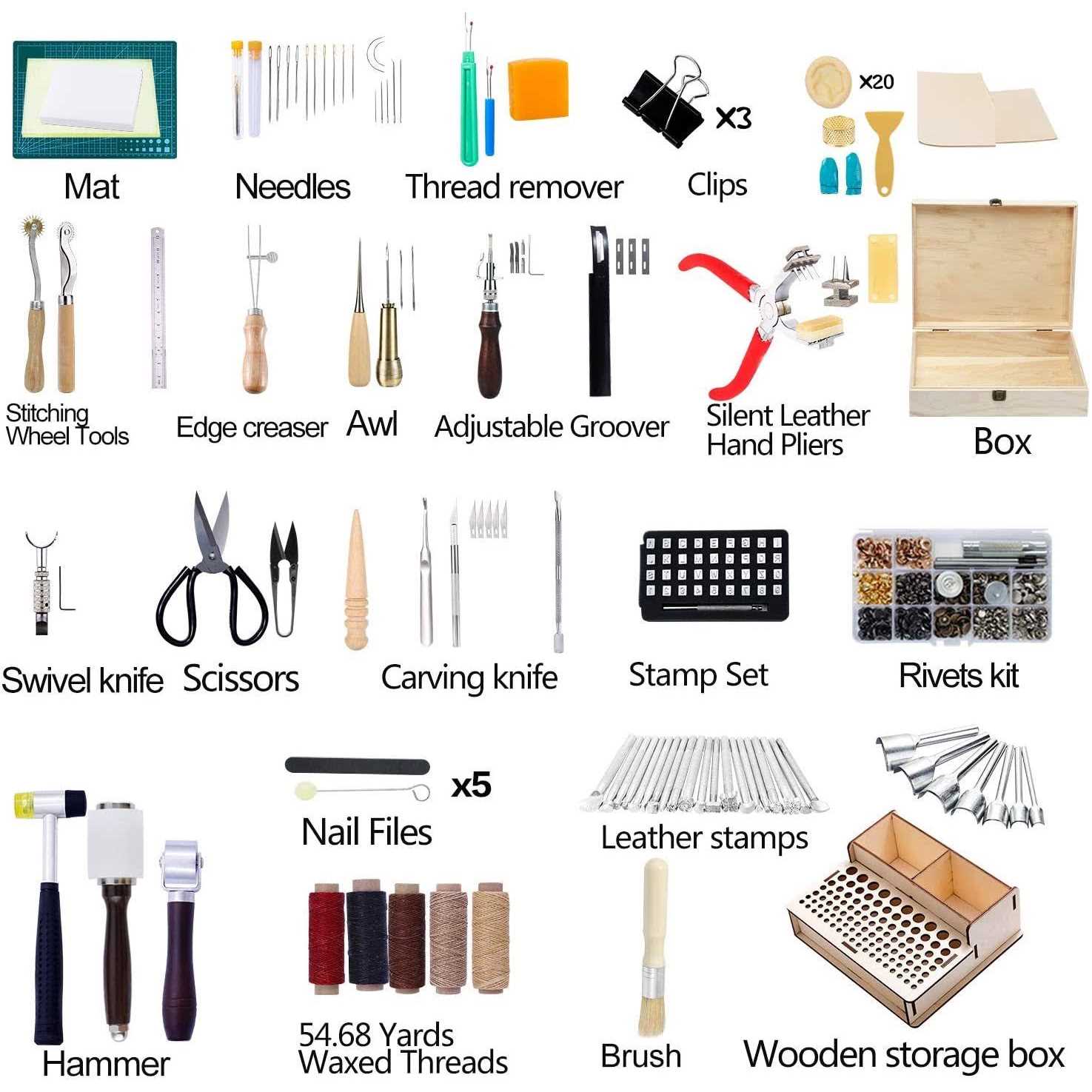 Mat

Needles

Thread remover

x3

Clips

x20

Stitching Wheel Tools

Edge creaser

Awl

Adjustable Groover

Silent Leather Hand Pliers

Box

Swivel knife

Scissors

Carving knife

Stamp Set

Rivets kit

x5

Nail Files

Leather stamps

Hammer

54.68 Yards Waxed Threads

Brush

Wooden storage box