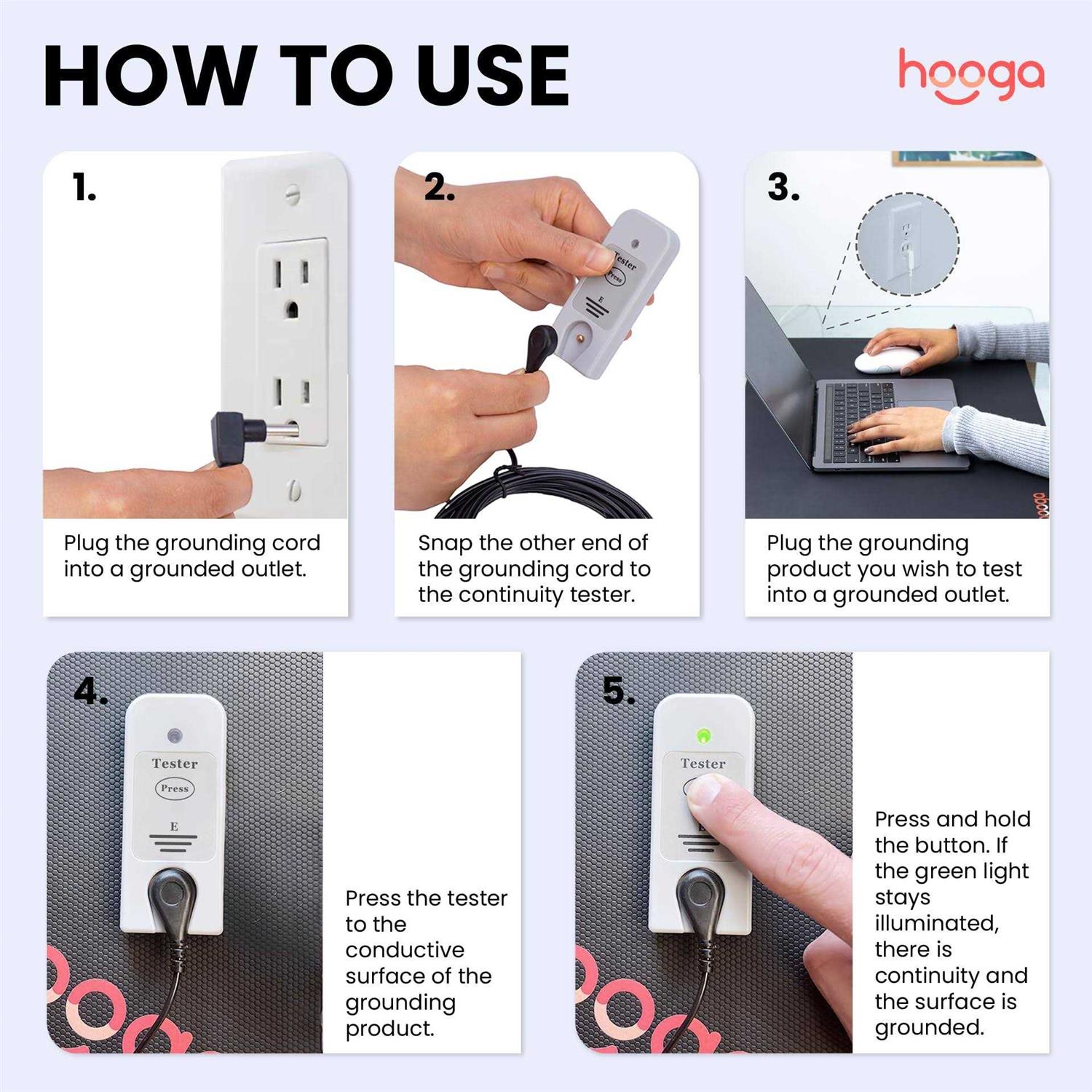 HOW TO USE

hooga

1.

Plug the grounding cord into a grounded outlet.

2.

Tester
Press
E

Snap the other end of the grounding cord to the continuity tester.

3.

Plug the grounding product you wish to test into a grounded outlet.

4.

Tester
Press
E

Press the tester to the conductive surface of the grounding product.

5.

Tester

Press and hold the button. If the green light stays illuminated, there is continuity and the surface is grounded.