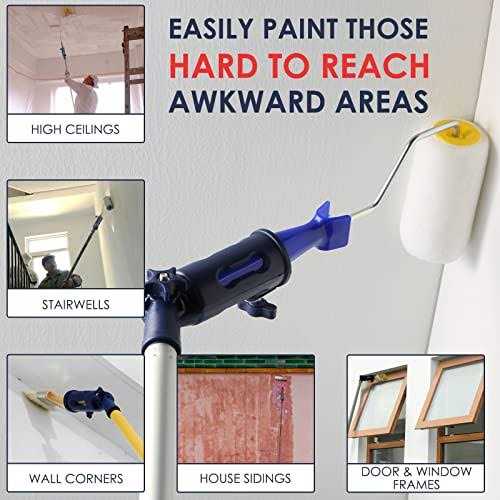 EASILY PAINT THOSE
HARD TO REACH
AWKWARD AREAS

HIGH CEILINGS

STAIRWELLS

WALL CORNERS

HOUSE SIDINGS

DOOR & WINDOW FRAMES