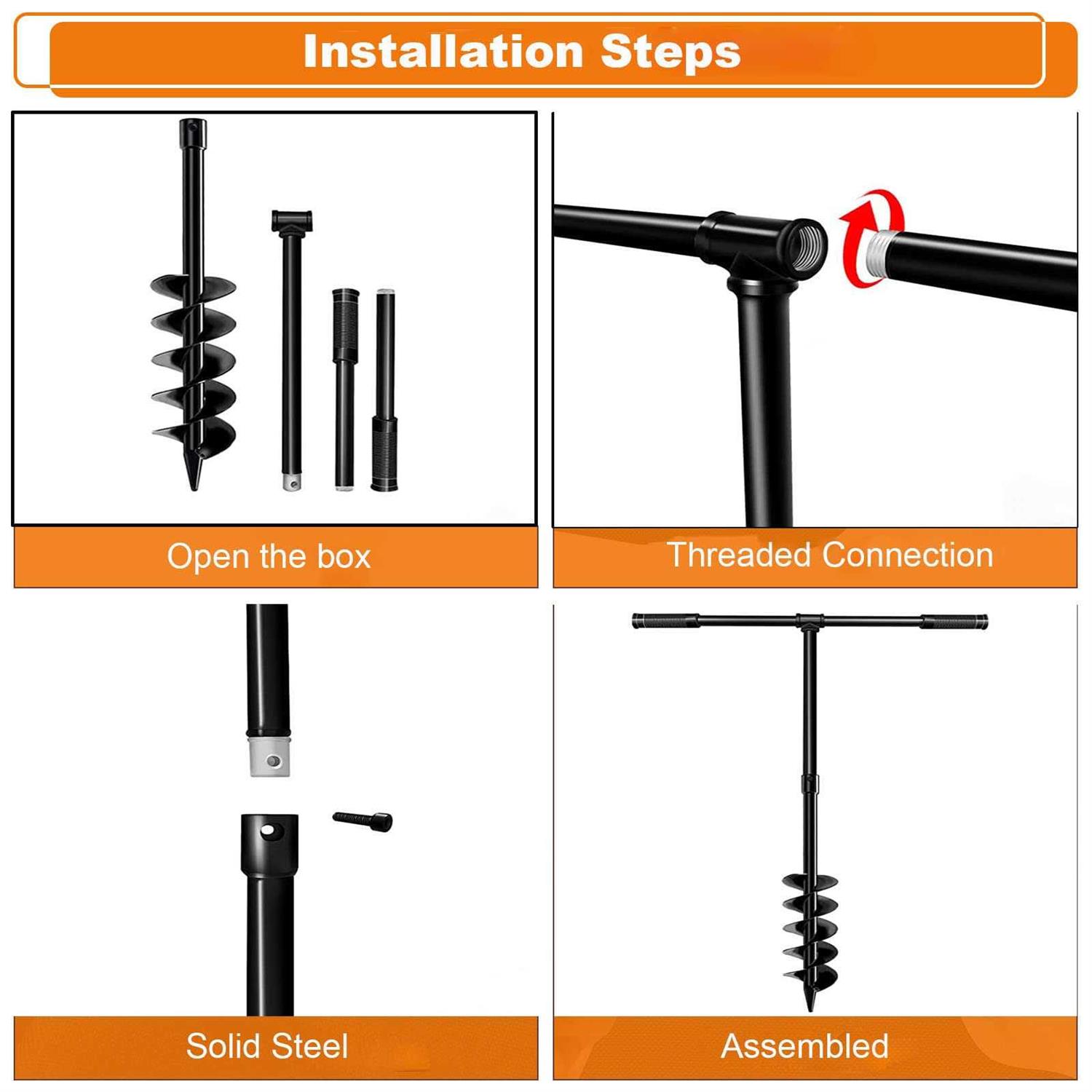 Installation Steps

Open the box

Threaded Connection

Solid Steel

Assembled