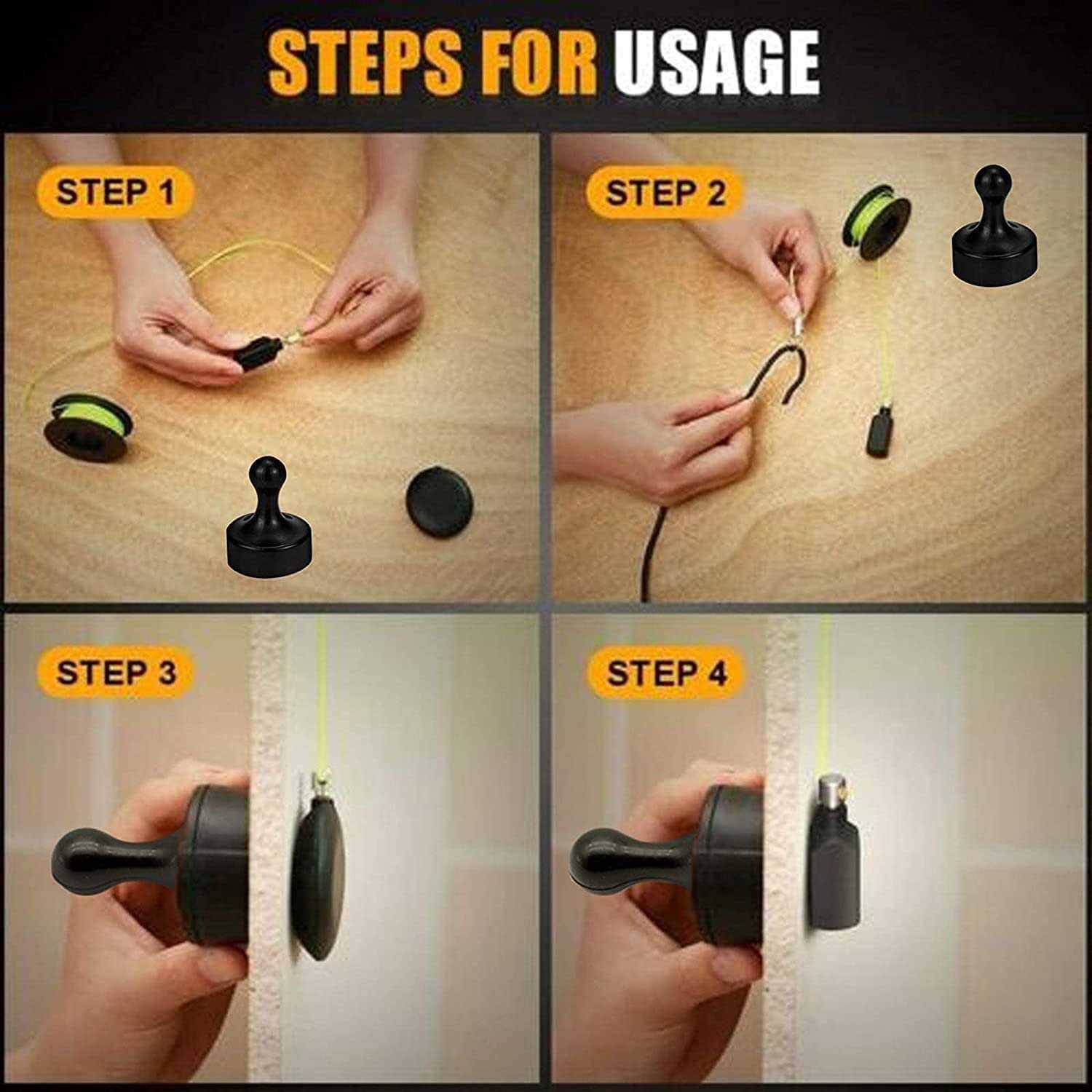 STEPS FOR USAGE

STEP 1

STEP 2

STEP 3

STEP 4