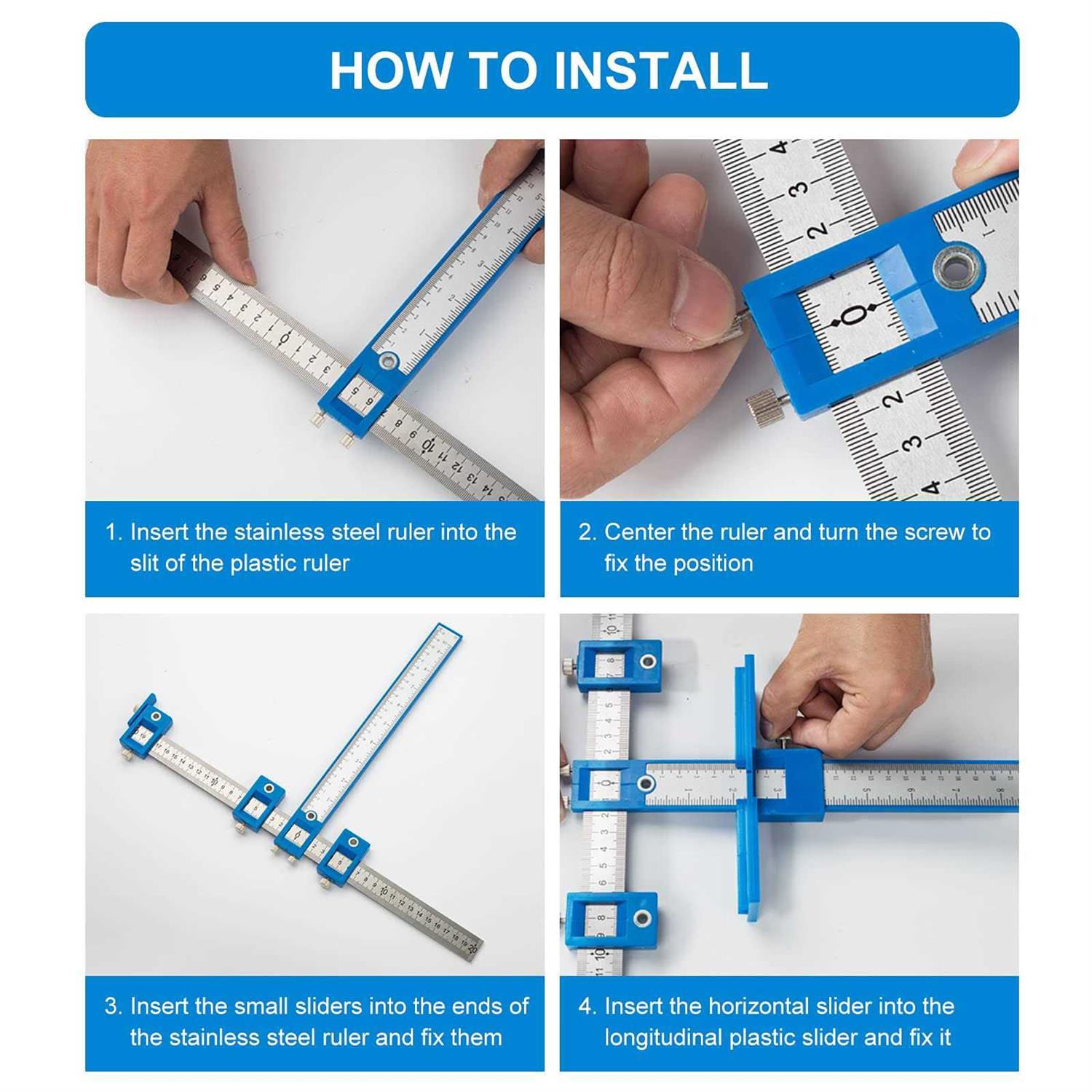 HOW TO INSTALL

1. Insert the stainless steel ruler into the slit of the plastic ruler

2. Center the ruler and turn the screw to fix the position

3. Insert the small sliders into the ends of the stainless steel ruler and fix them

4. Insert the horizontal slider into the longitudinal plastic slider and fix it