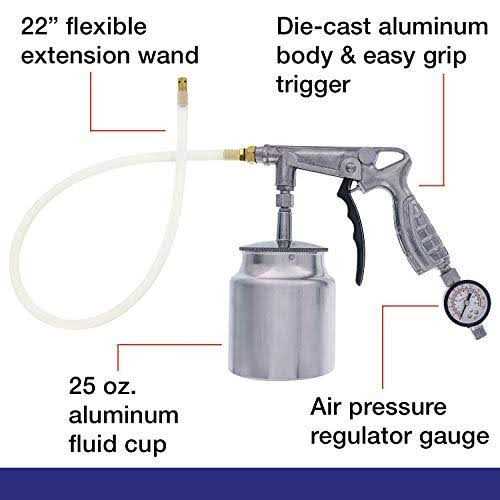 22” flexible extension wand

Die-cast aluminum body & easy grip trigger

25 oz. aluminum fluid cup

Air pressure regulator gauge