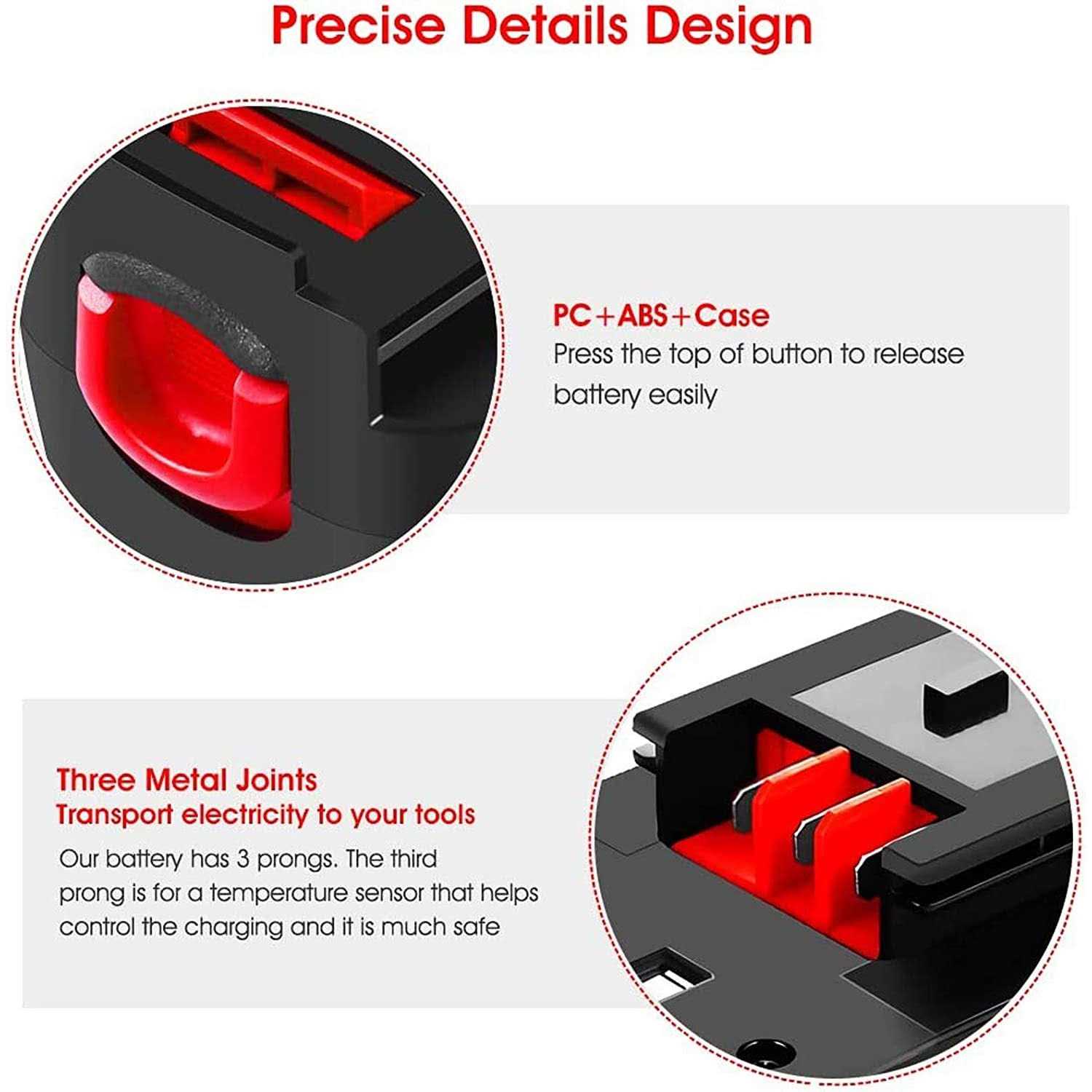 Precise Details Design

PC+ABS+Case
Press the top of button to release battery easily

Three Metal Joints
Transport electricity to your tools
Our battery has 3 prongs. The third prong is for a temperature sensor that helps control the charging and it is much safe